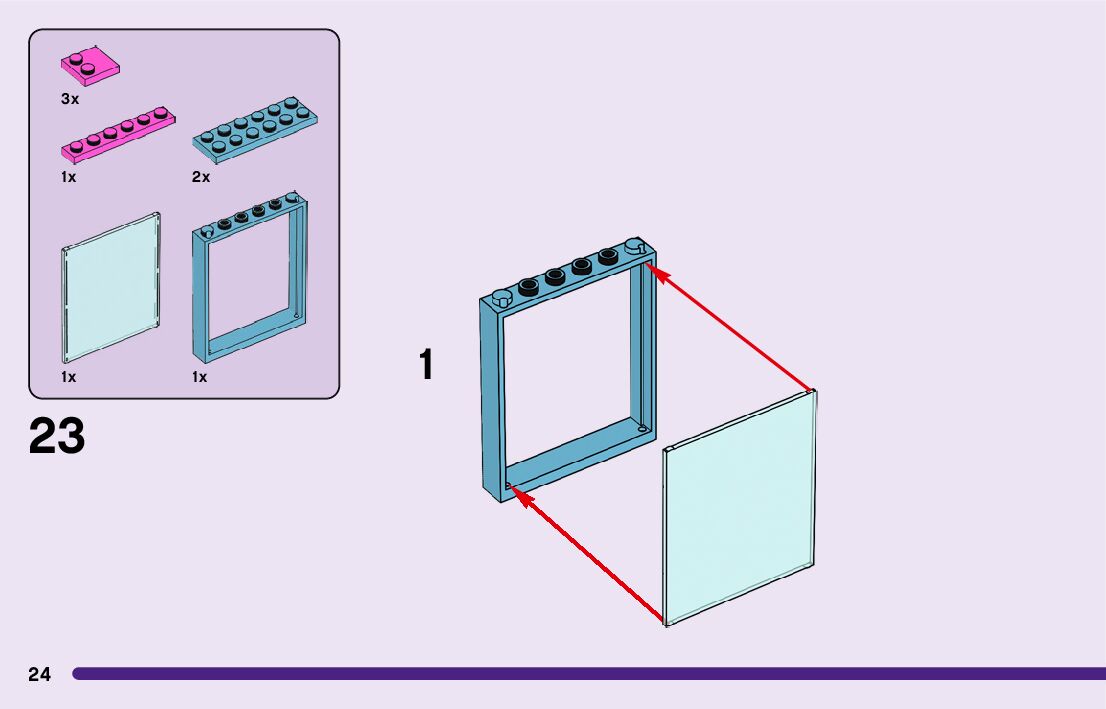 3x

1x

2x

1x

1x

23

1

24