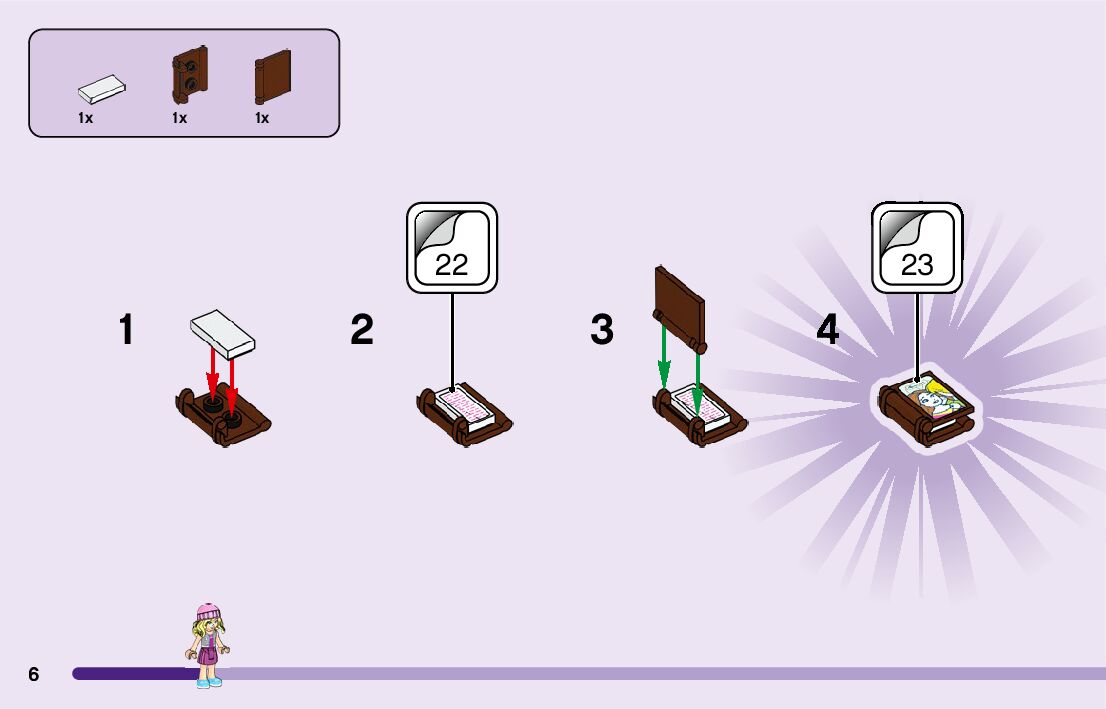 1x 1x 1x

1

2

22

3

4

23

6