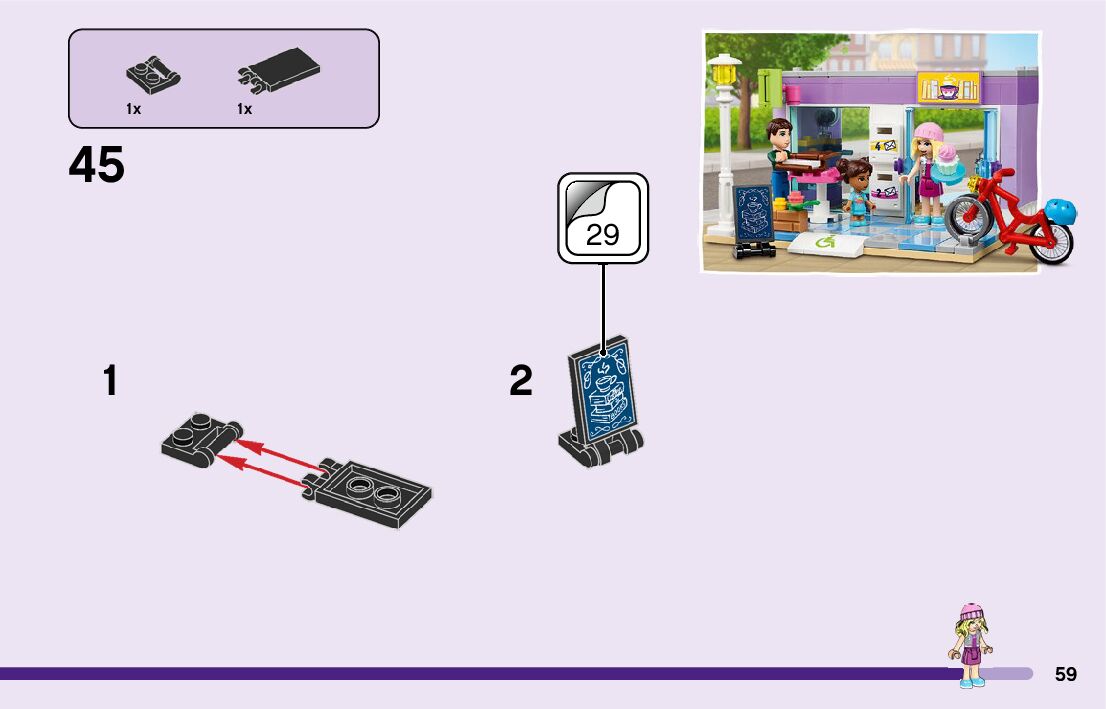 1x 1x

45

29

1

2

59