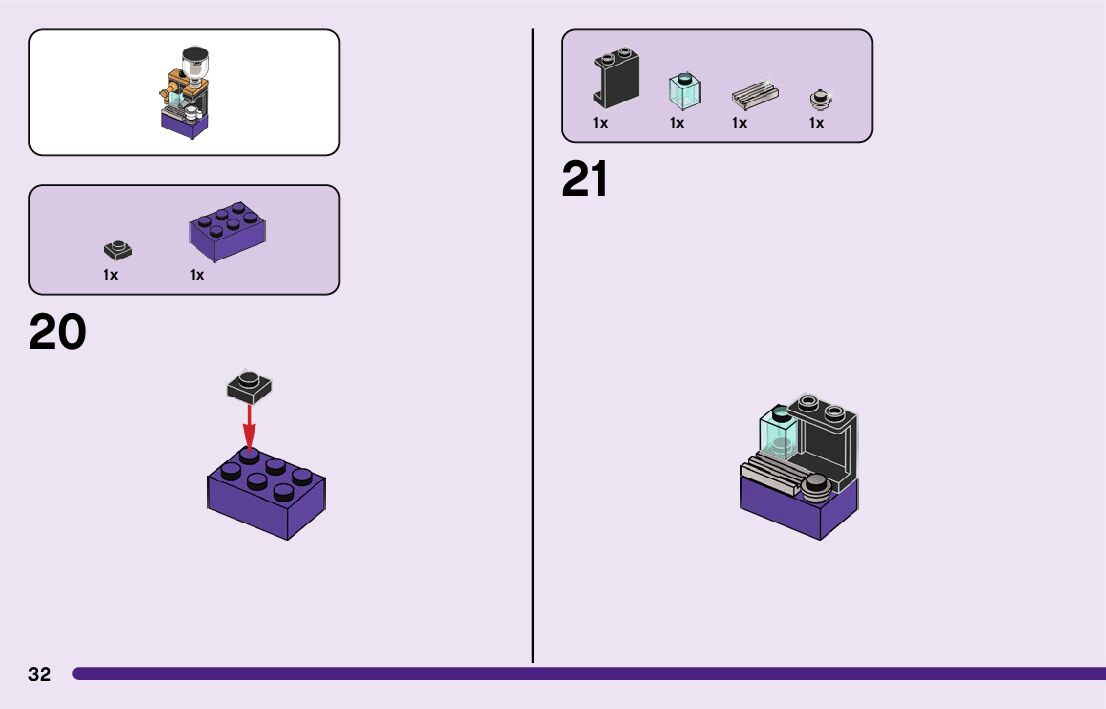 1x 1x

20

1x 1x 1x 1x

21

32