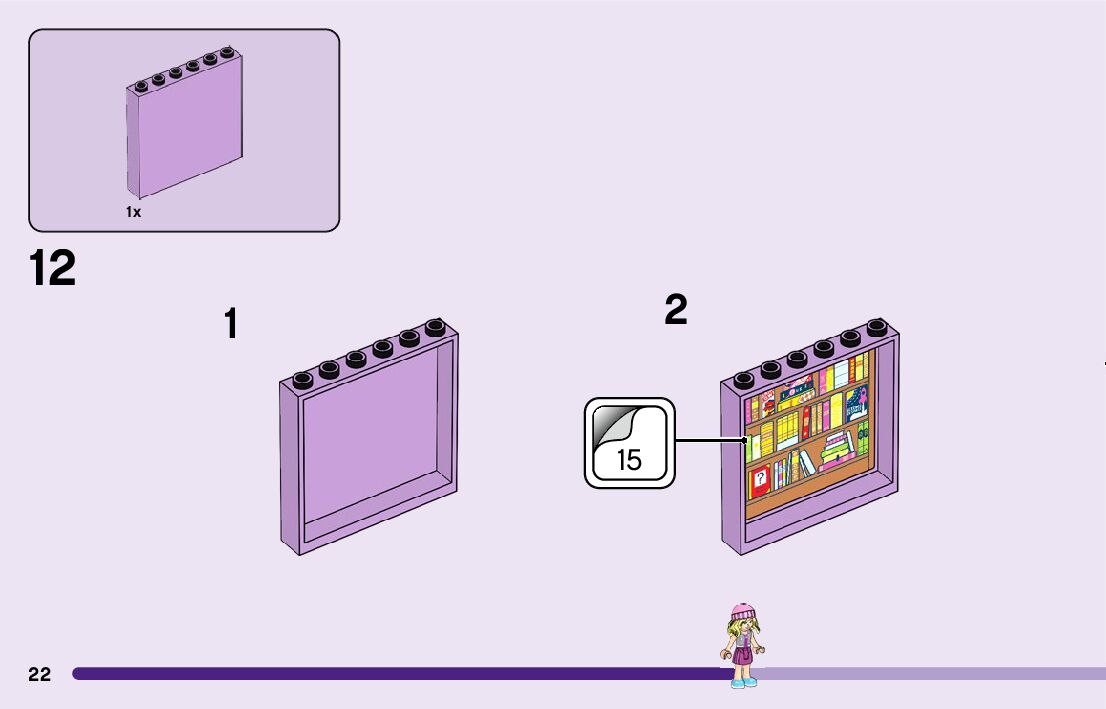 1x

12

1

2

15

22