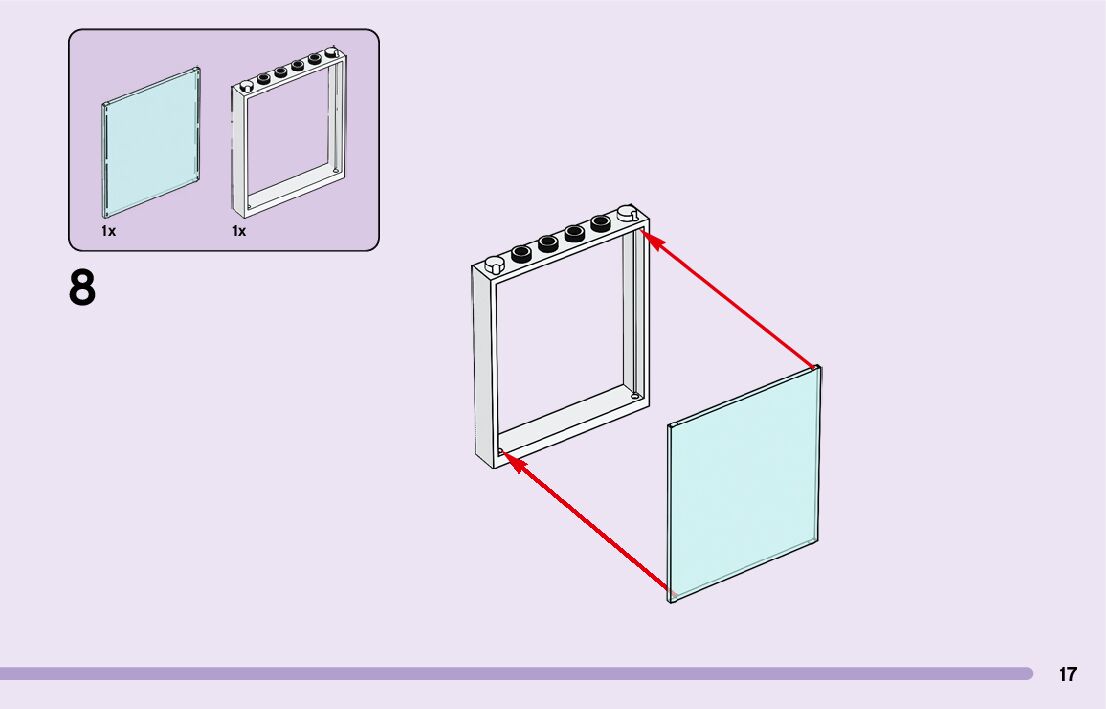 1x
1x

8

17