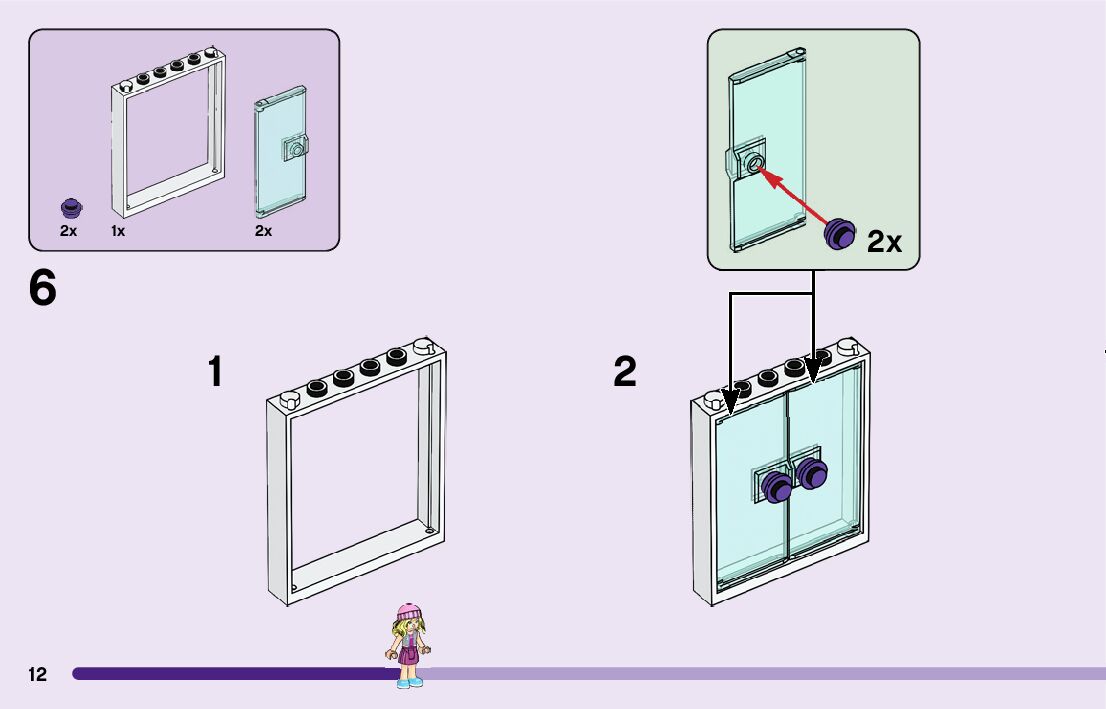 2x 1x 2x

6

1

2x

2

12