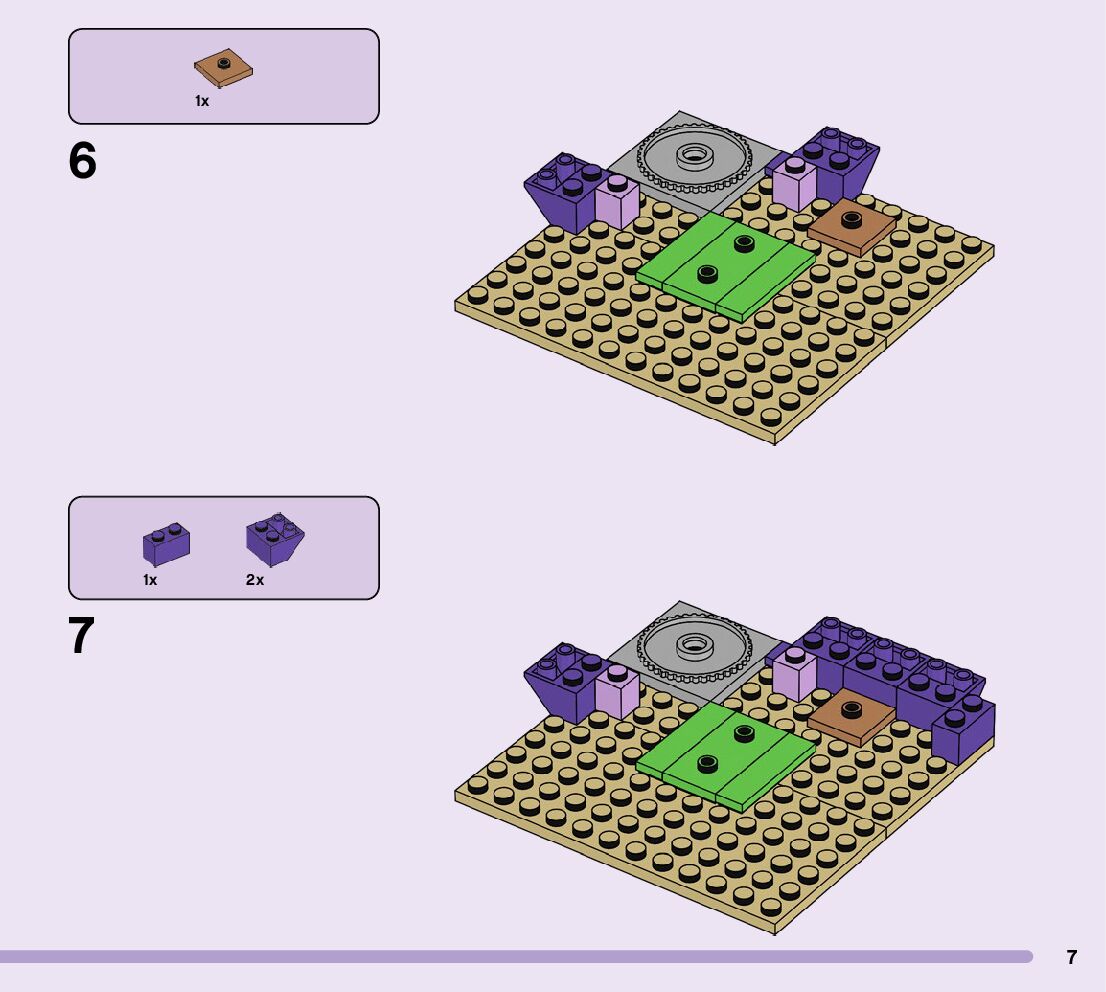 1x

6

1x 2x

7

7