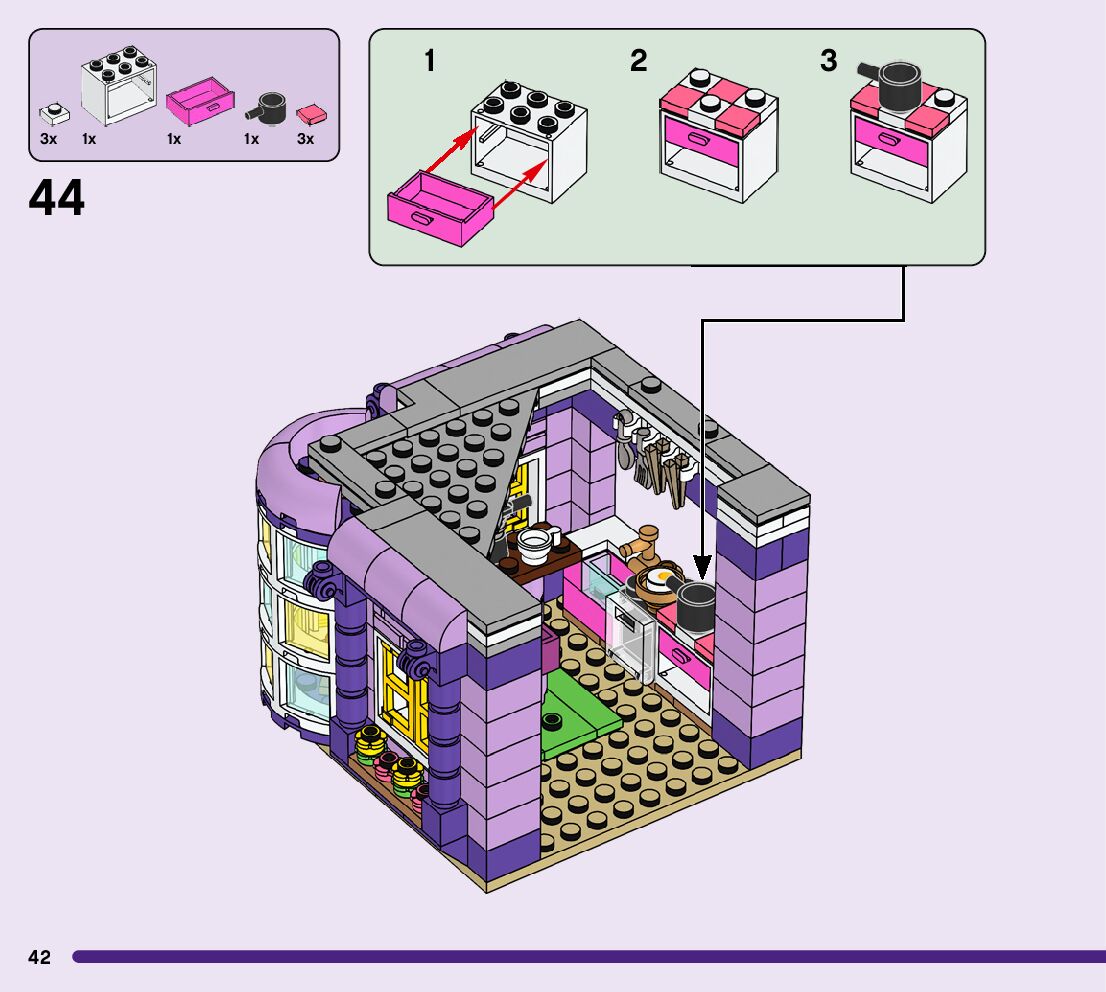 3x 1x 1x 1x 3x

44

1 2 3

42