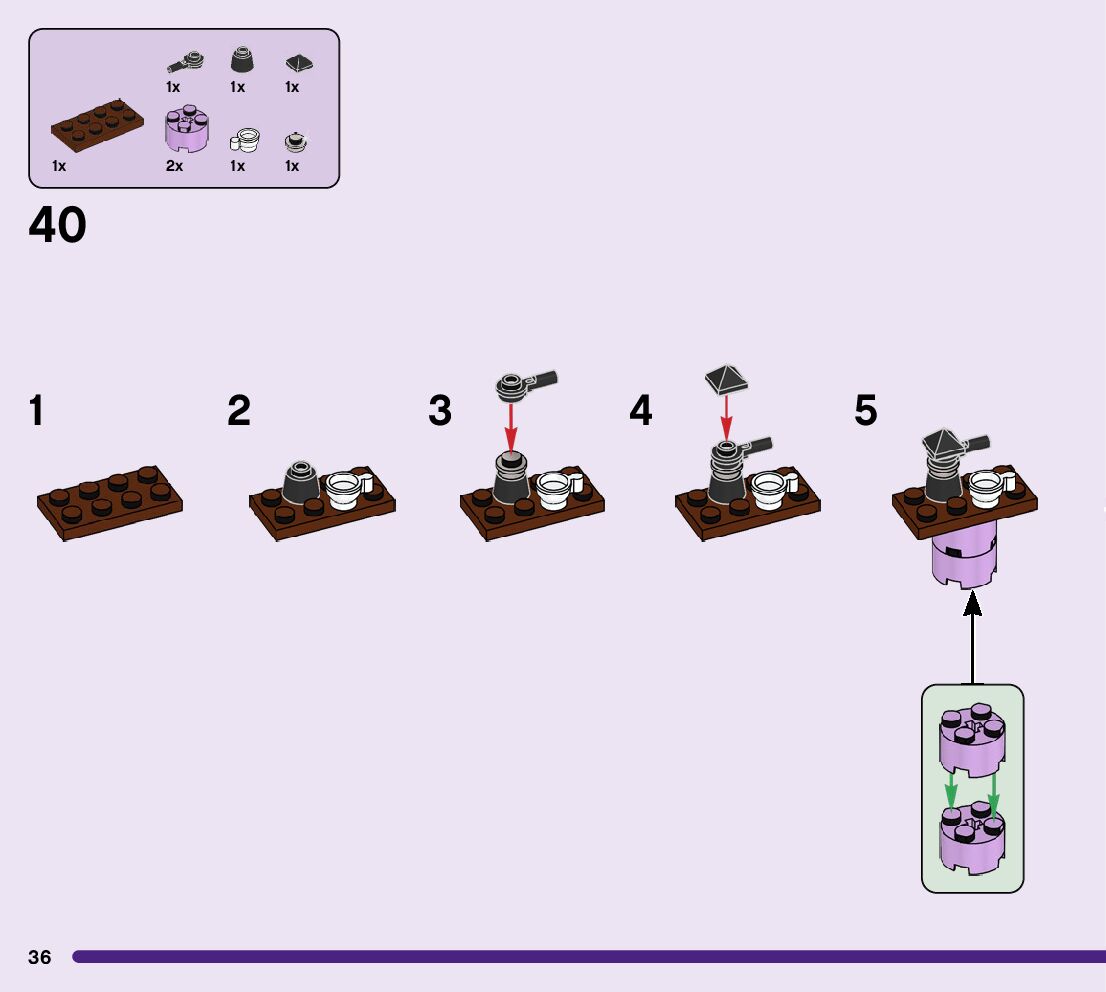 1x
1x
1x
1x
2x
1x
1x

40

1
2
3
4
5

36