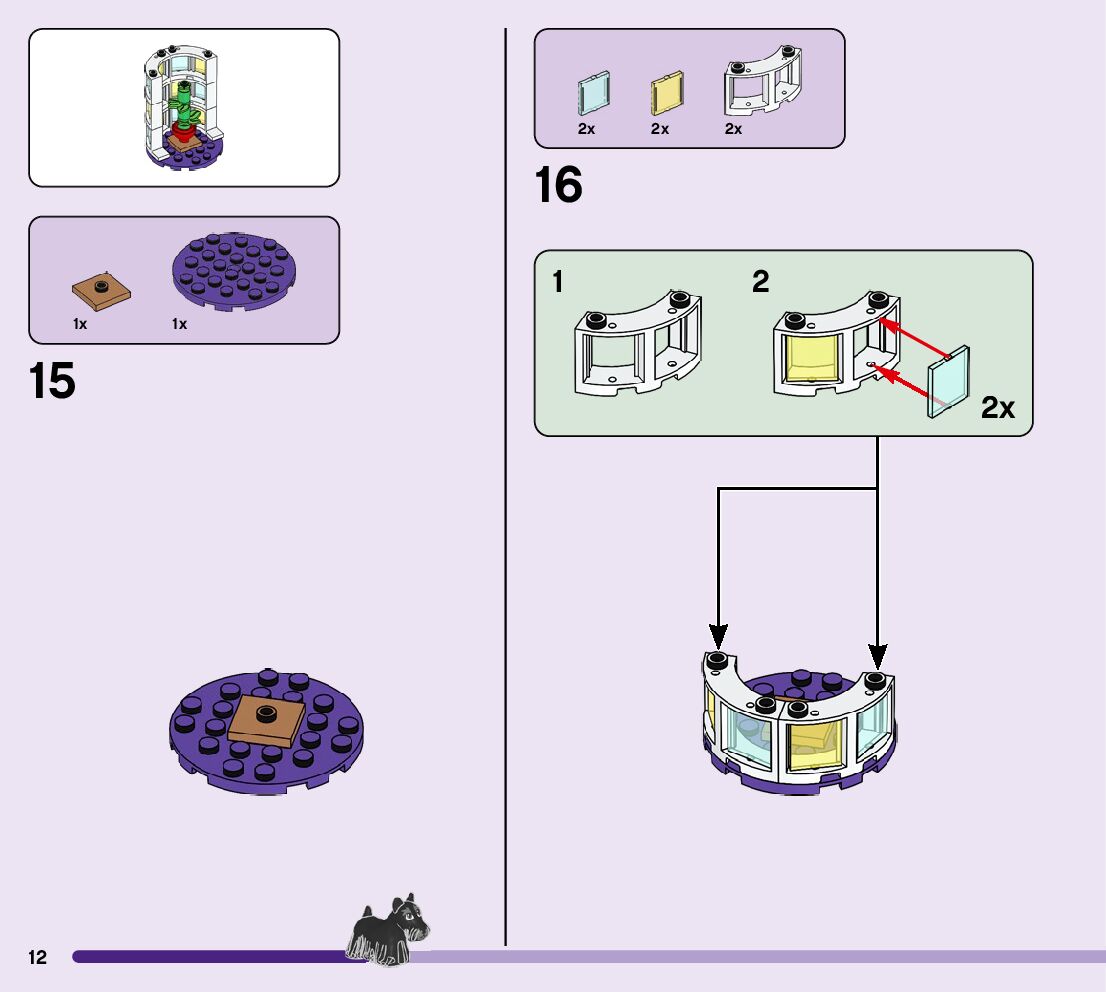 1x 1x

15

2x 2x 2x

16

1

2

2x

12