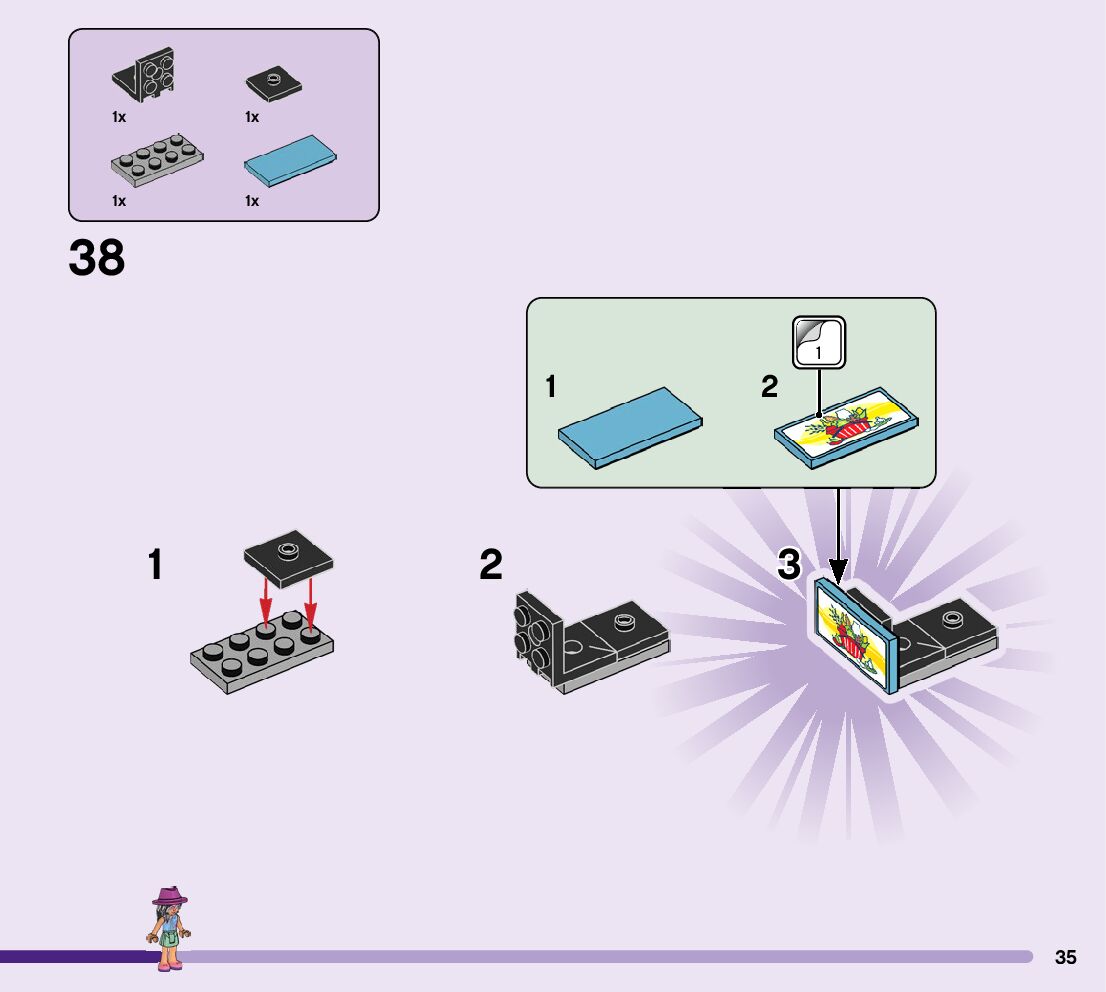 1x
1x
1x
1x

38

1
2
1

1
2
3

35