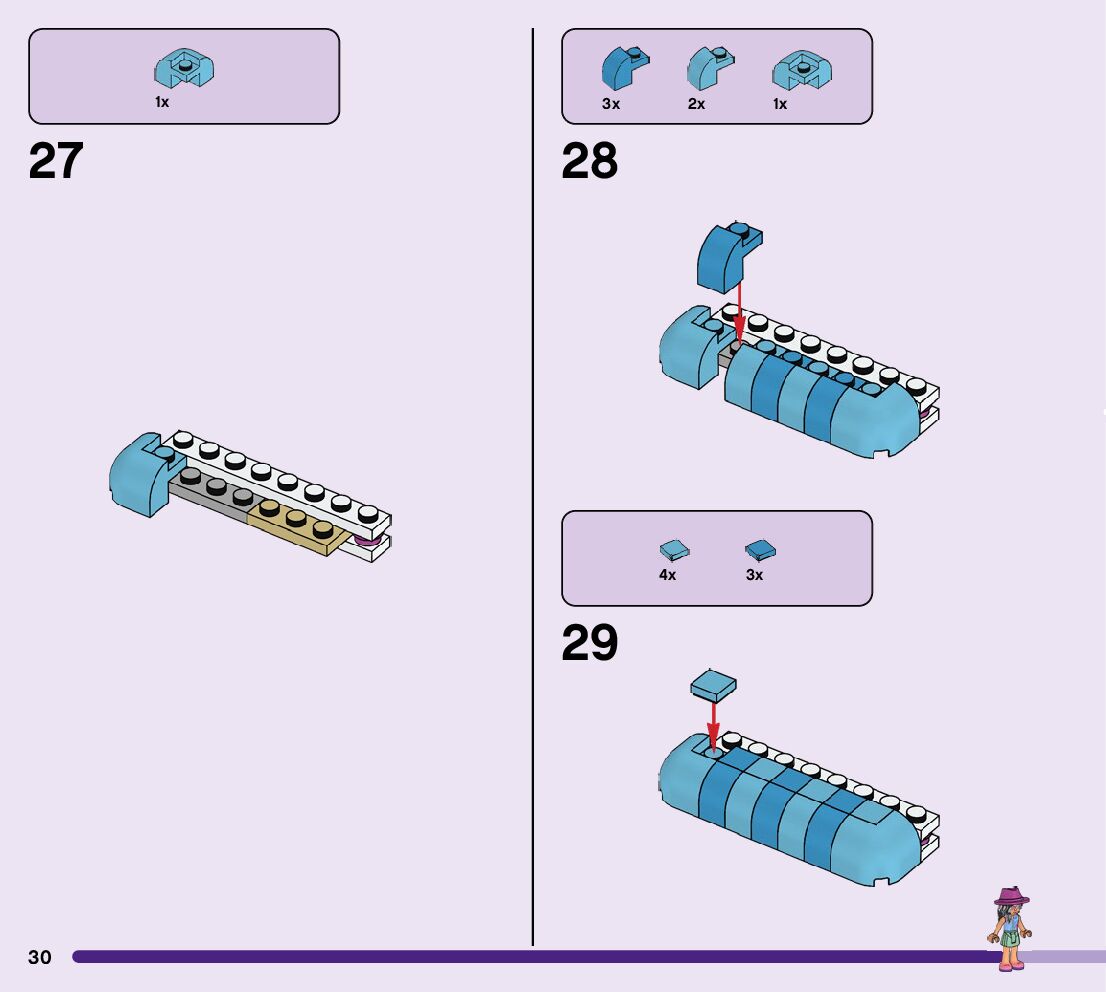 1x

27

3x 2x 1x

28

4x 3x

29

30