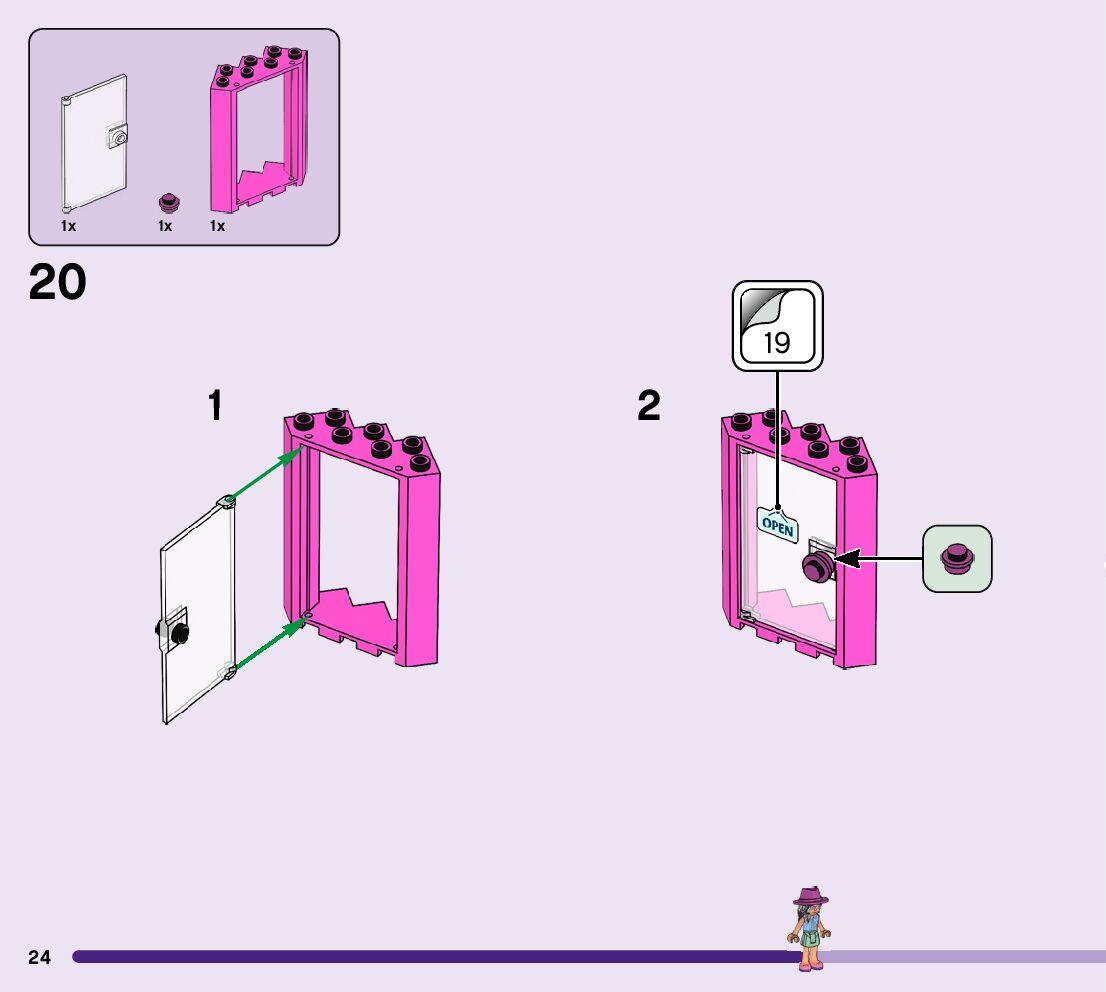 1x
1x
1x

20

1

2

19

OPEN

24