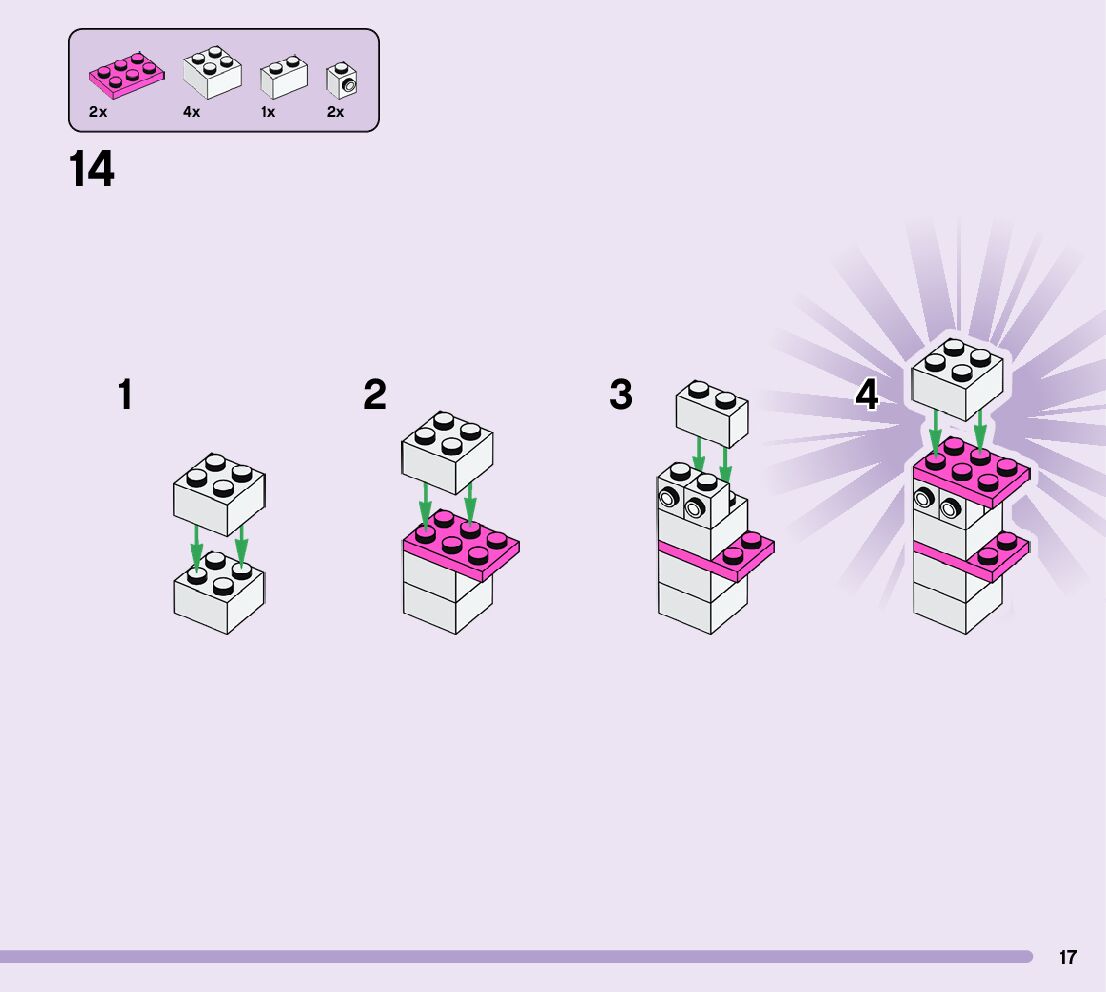 2x 4x 1x 2x

14

1

2

3

4

17