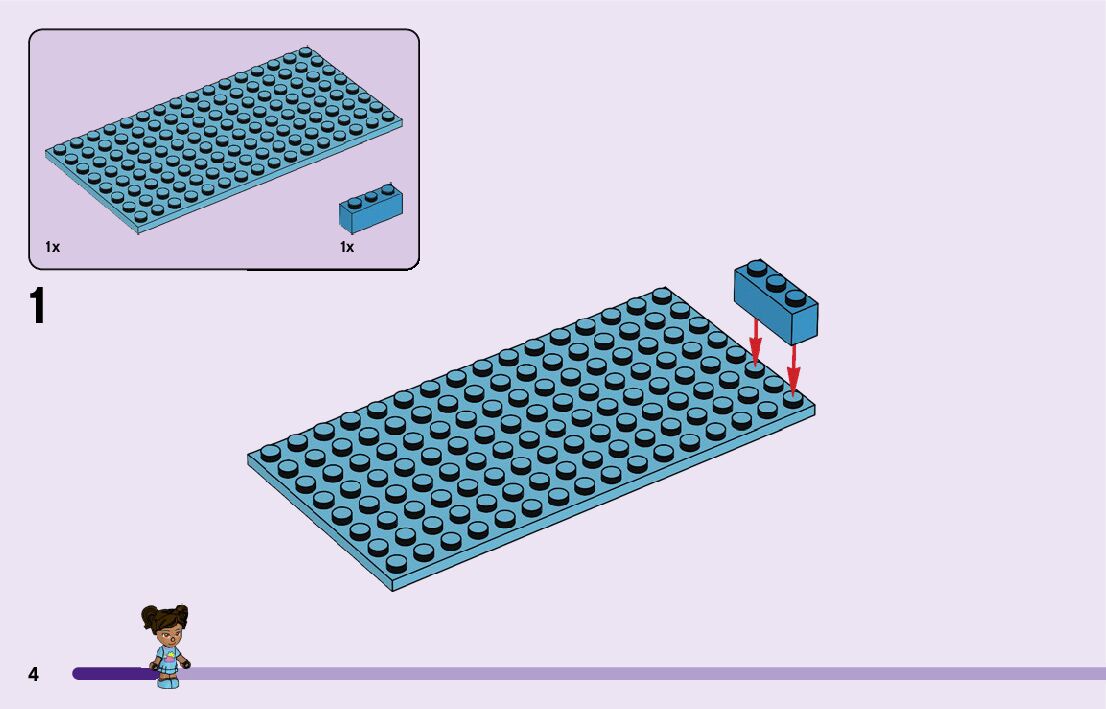 1x

1x

1

4