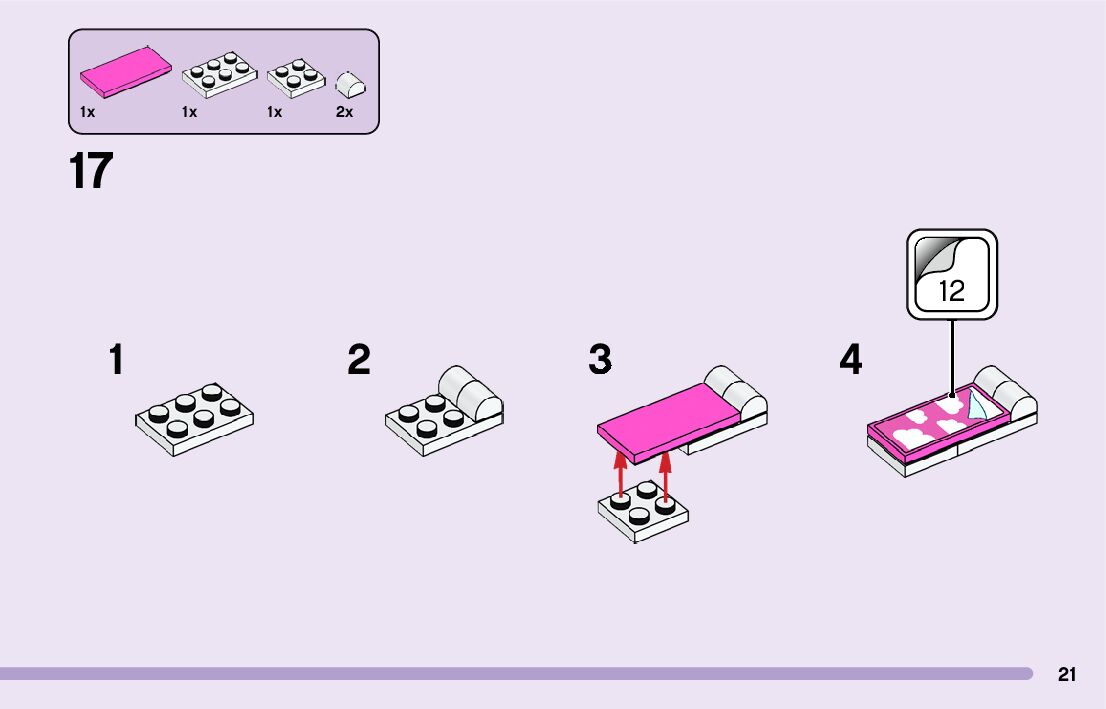 1x 1x 1x 2x

17

1

2

3

4

12

21