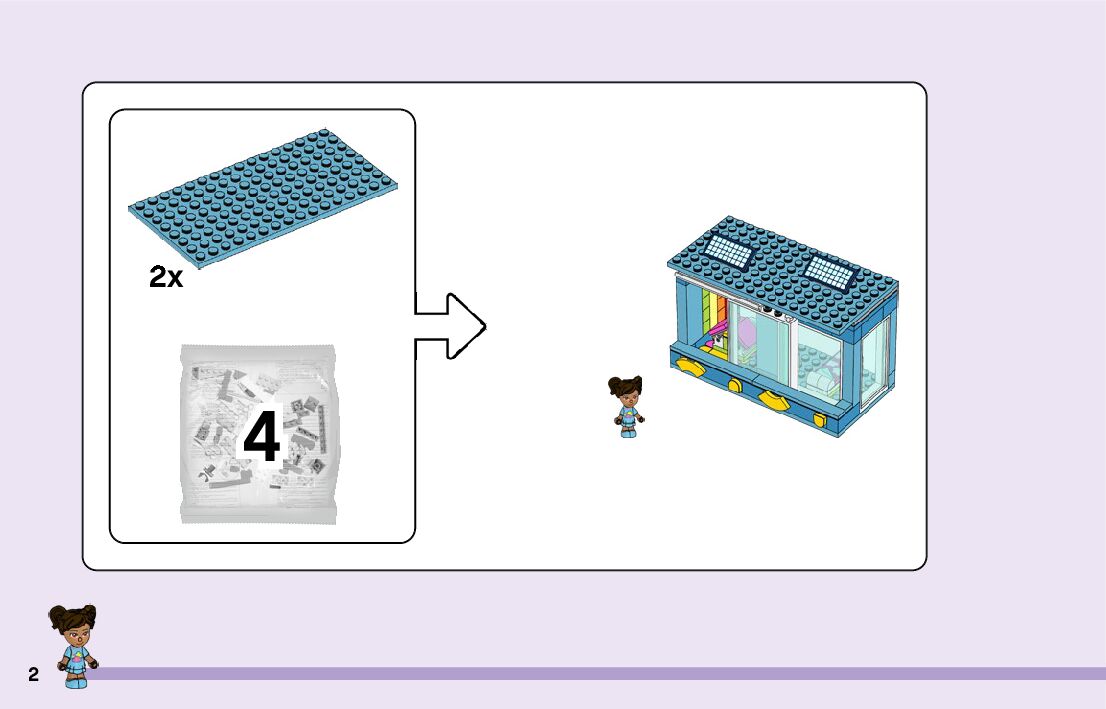 2x

4

2