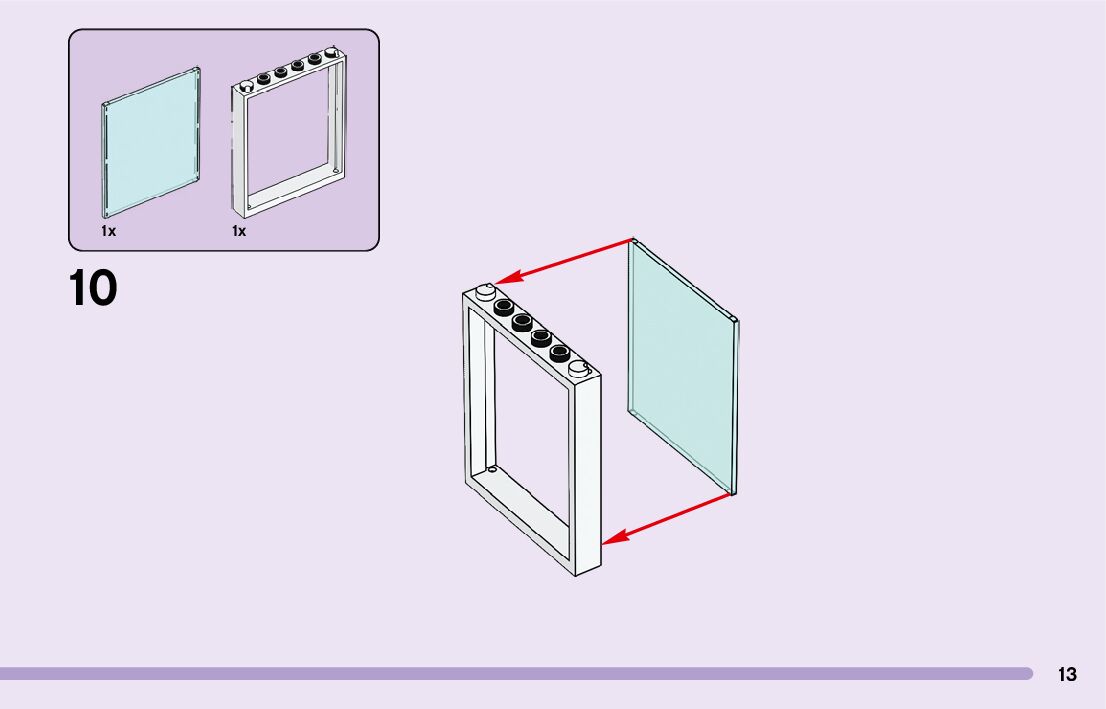 1x 1x

10

13