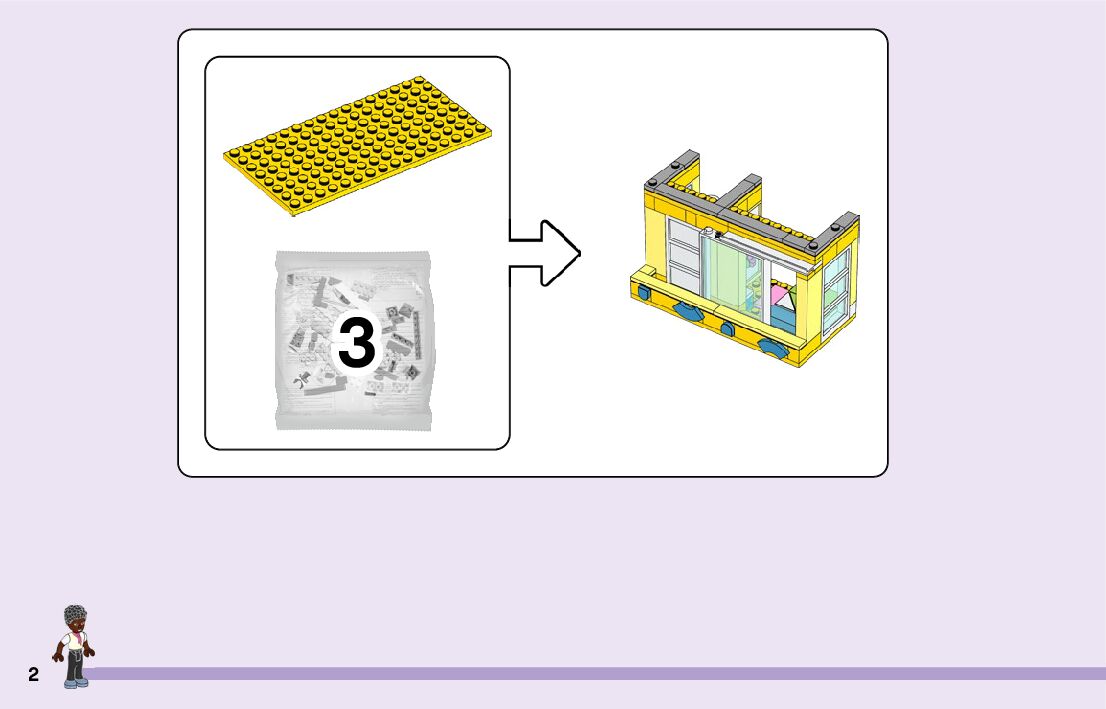 3

2