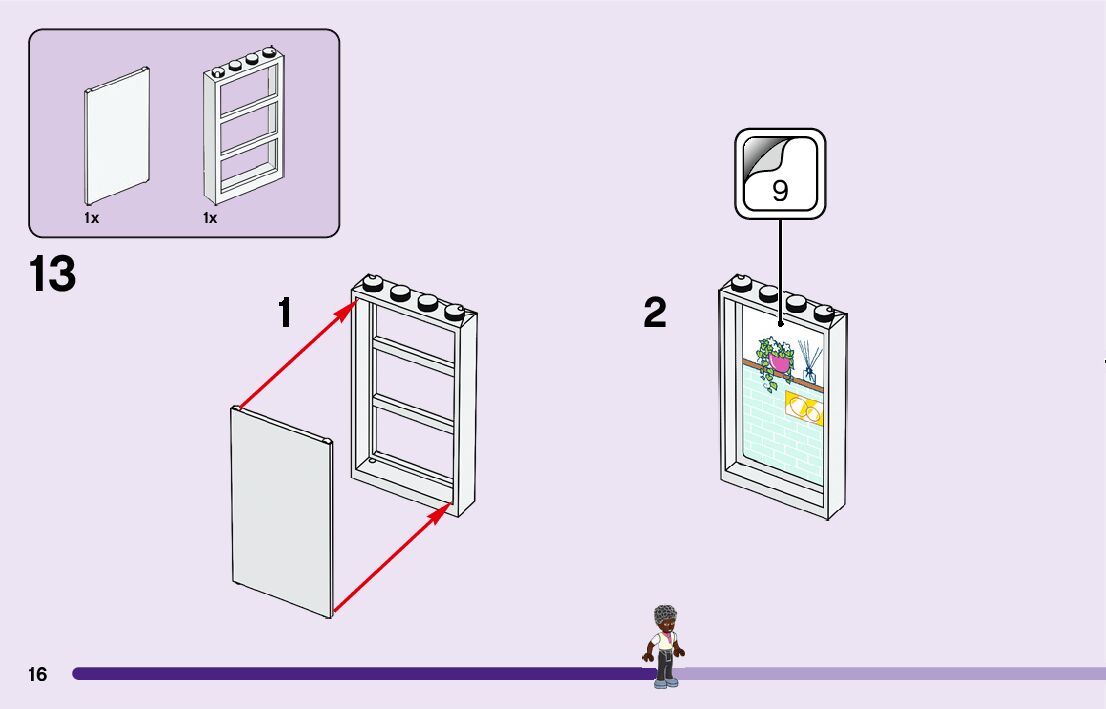 1x
1x

13

1

2

9

16