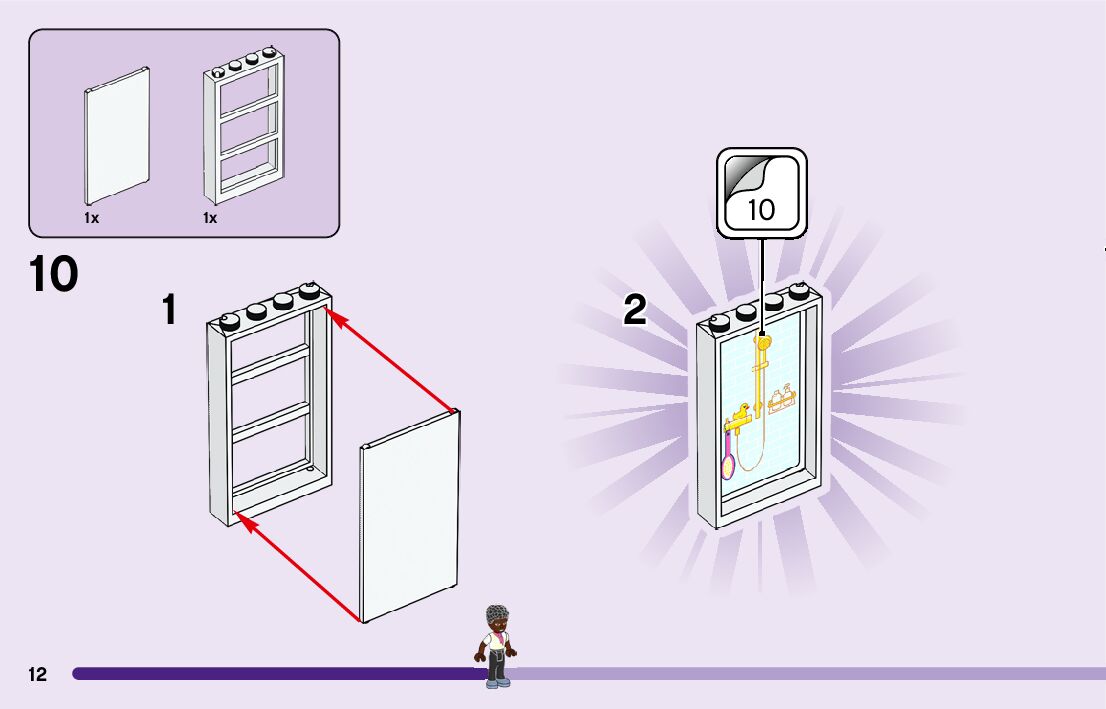 1x
1x

10

1

2

10

12