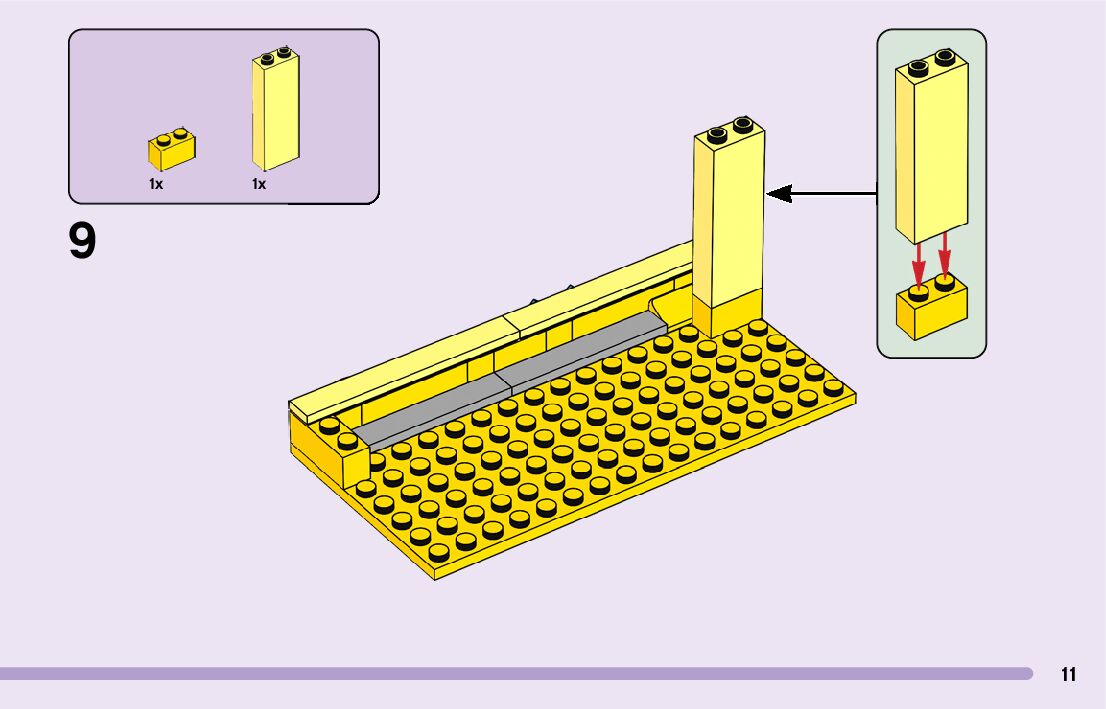 1x 1x

9

11