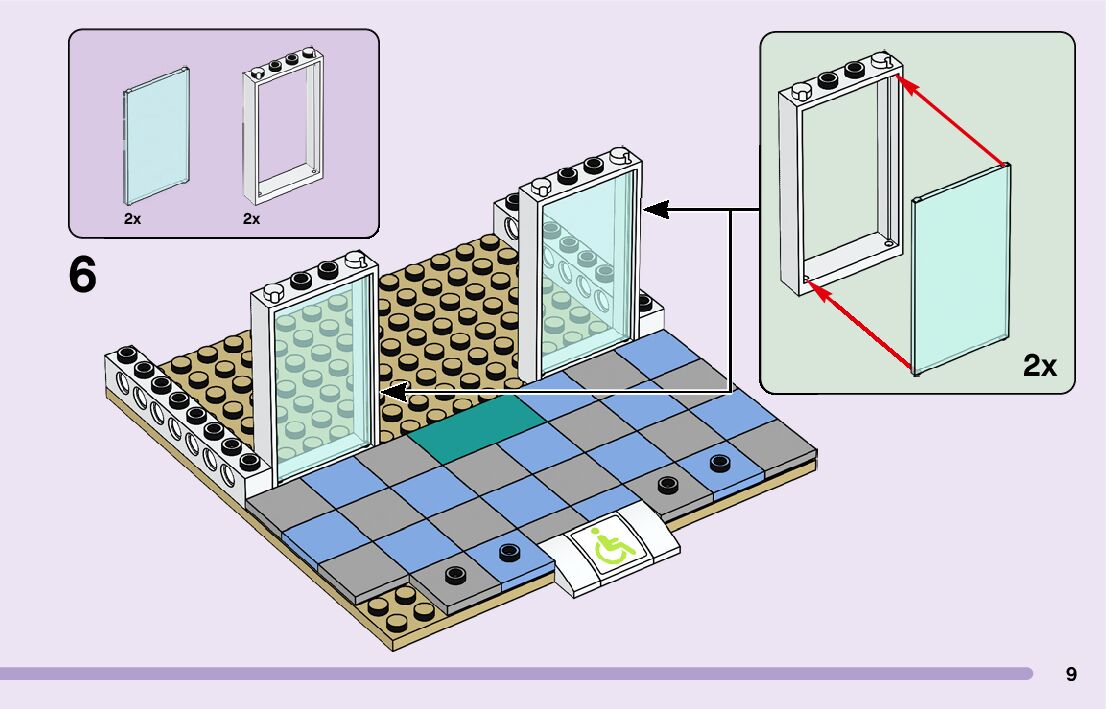 2x
2x

6

2x

9