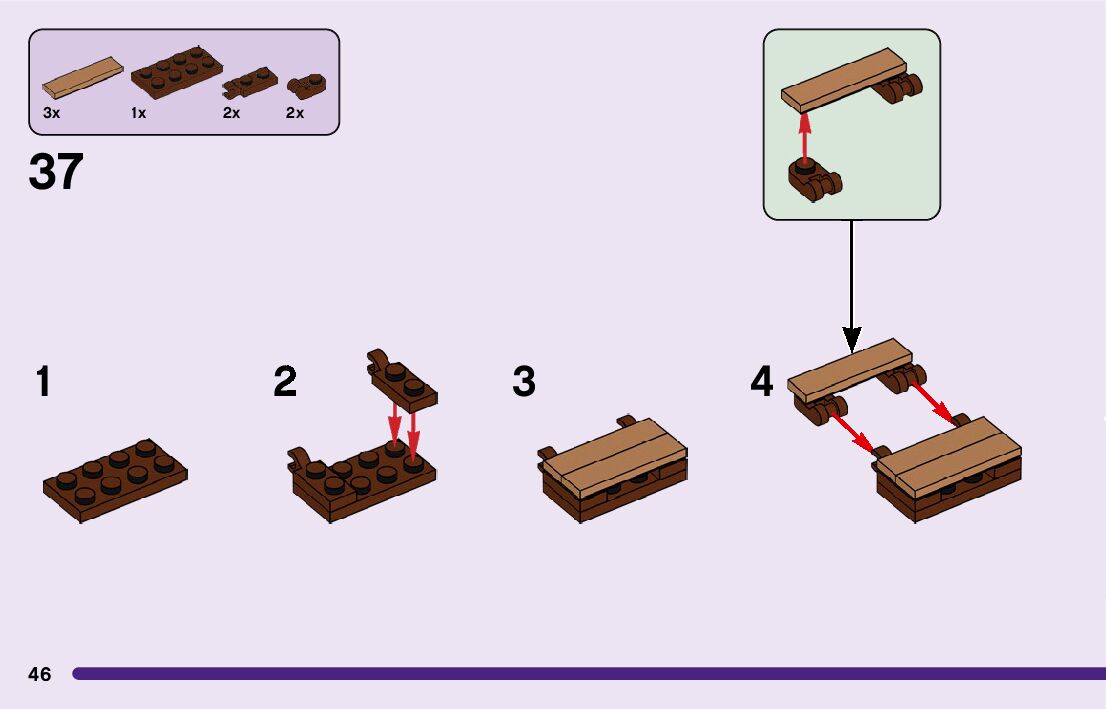 3x 1x 2x 2x

37

1

2

3

4

46