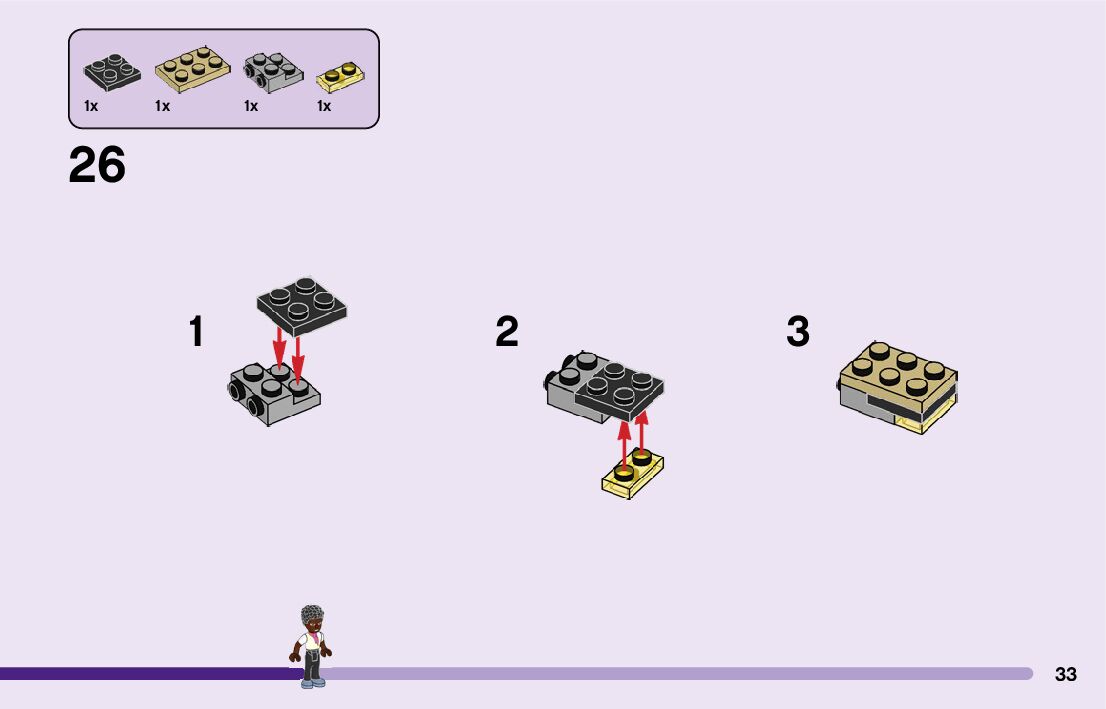 1x 1x 1x 1x

26

1

2

3

33