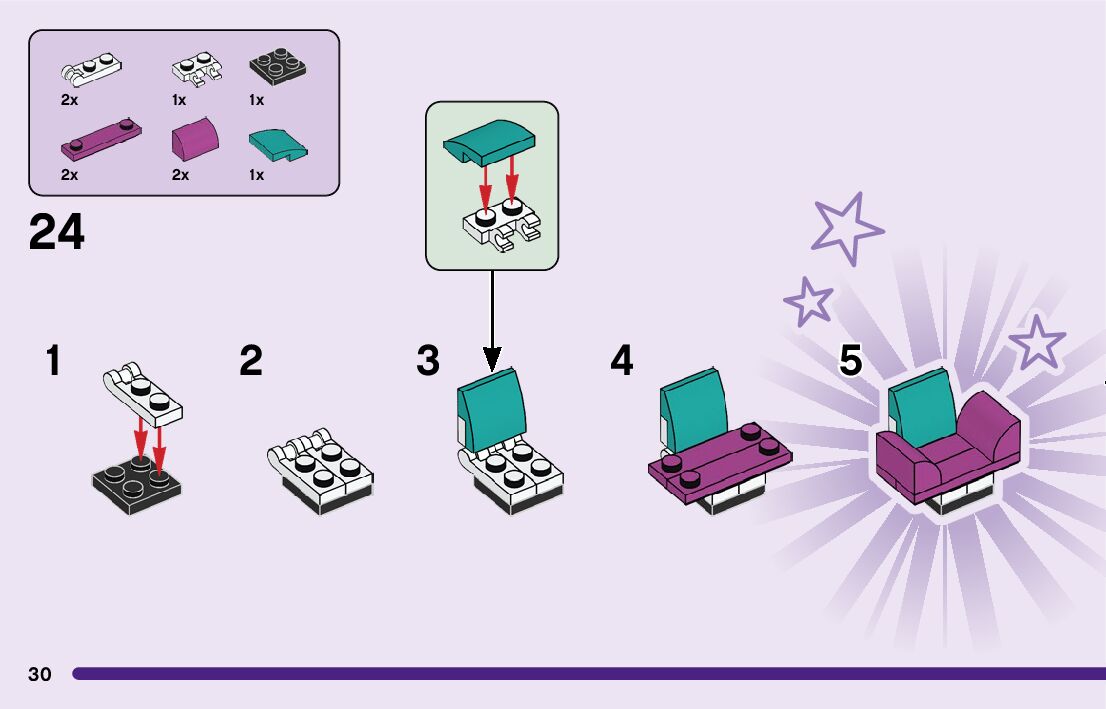 2x
1x
1x
2x
2x
1x

24

1
2
3
4
5

30