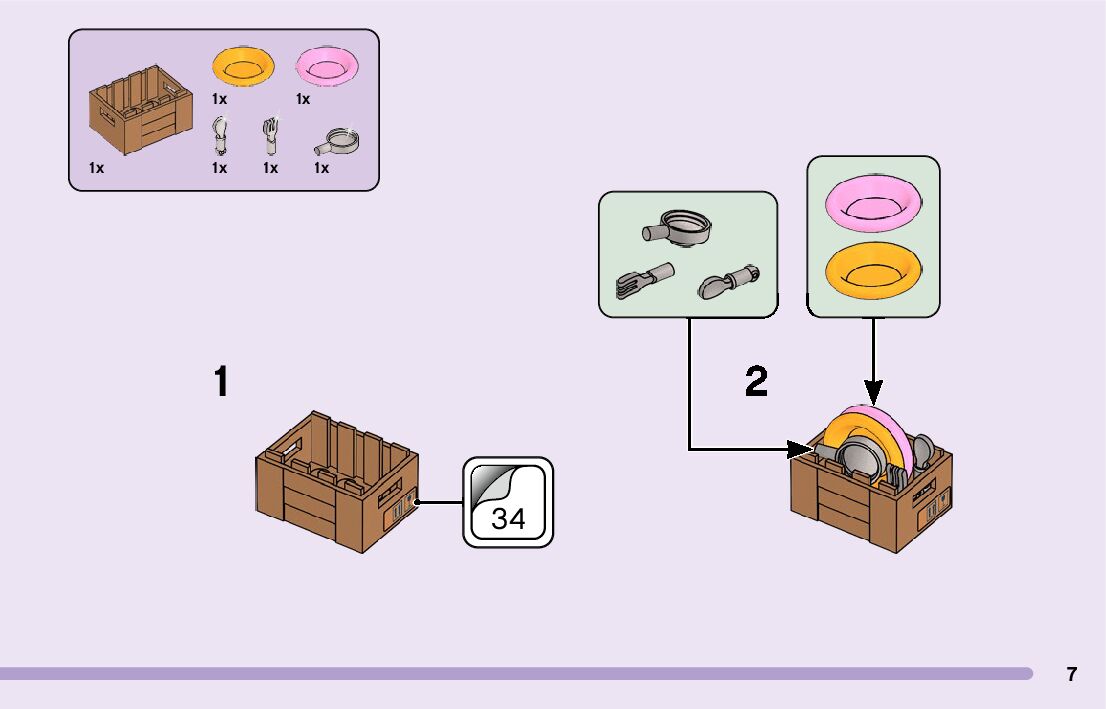 1x
1x
1x
1x
1x
1x

1

34

2

7