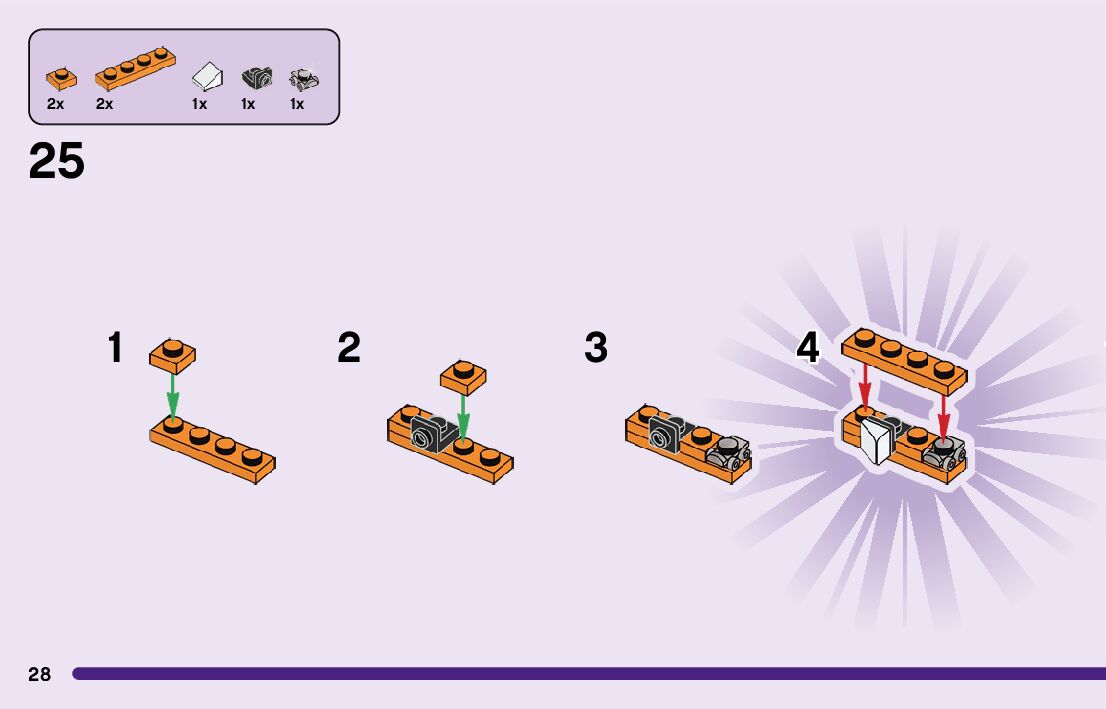 2x 2x 1x 1x 1x

25

1

2

3

4

28