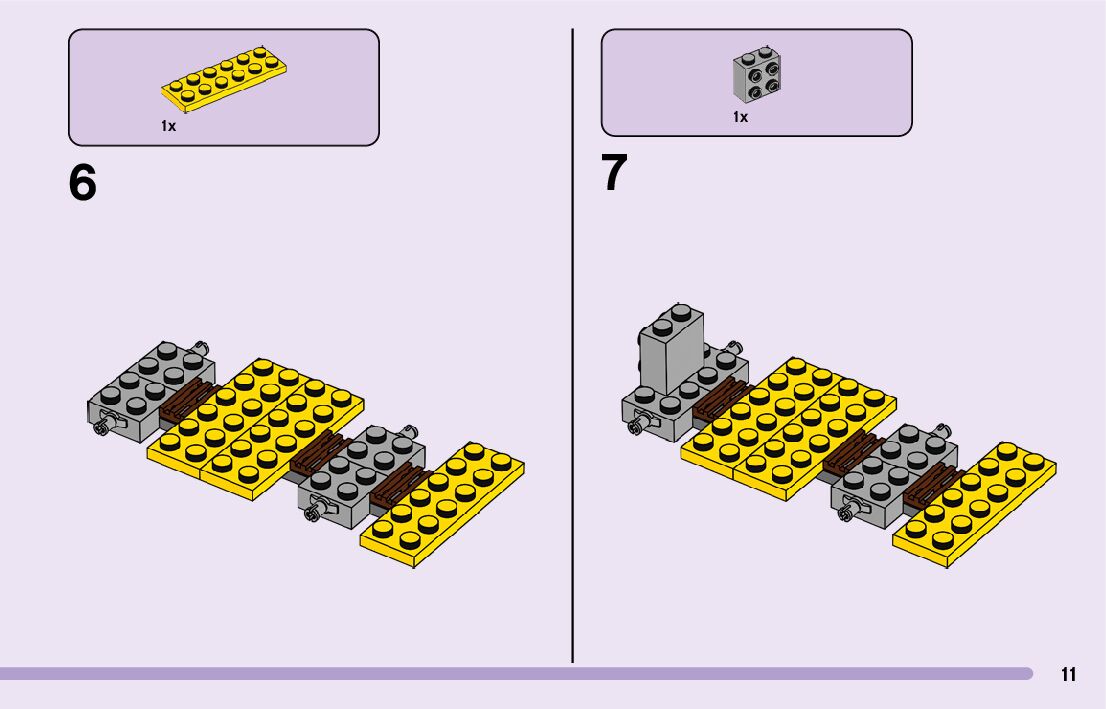 1x

6

1x

7

11