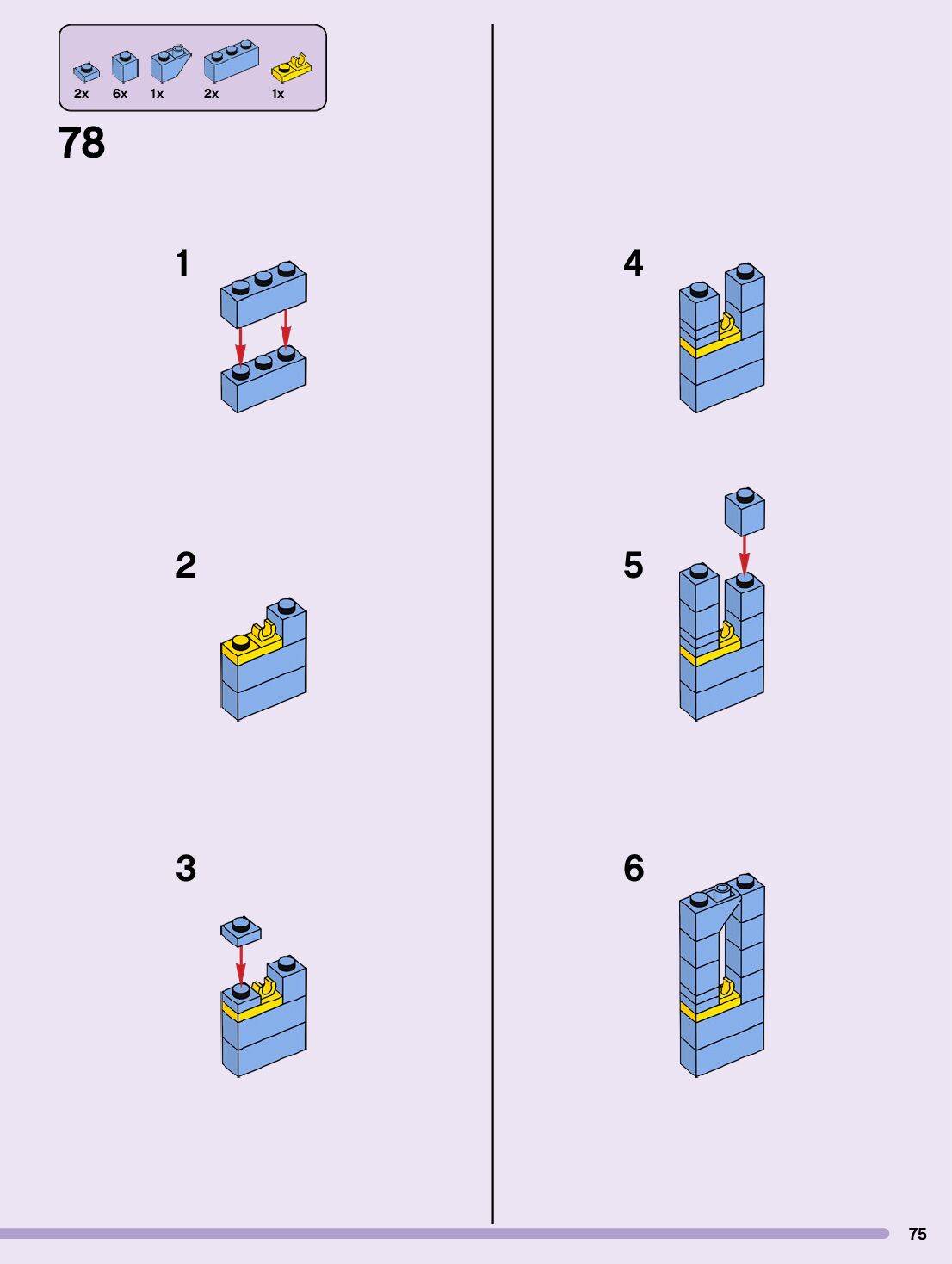 2x 6x 1x 2x 1x

78

1

2

3

4

5

6

75