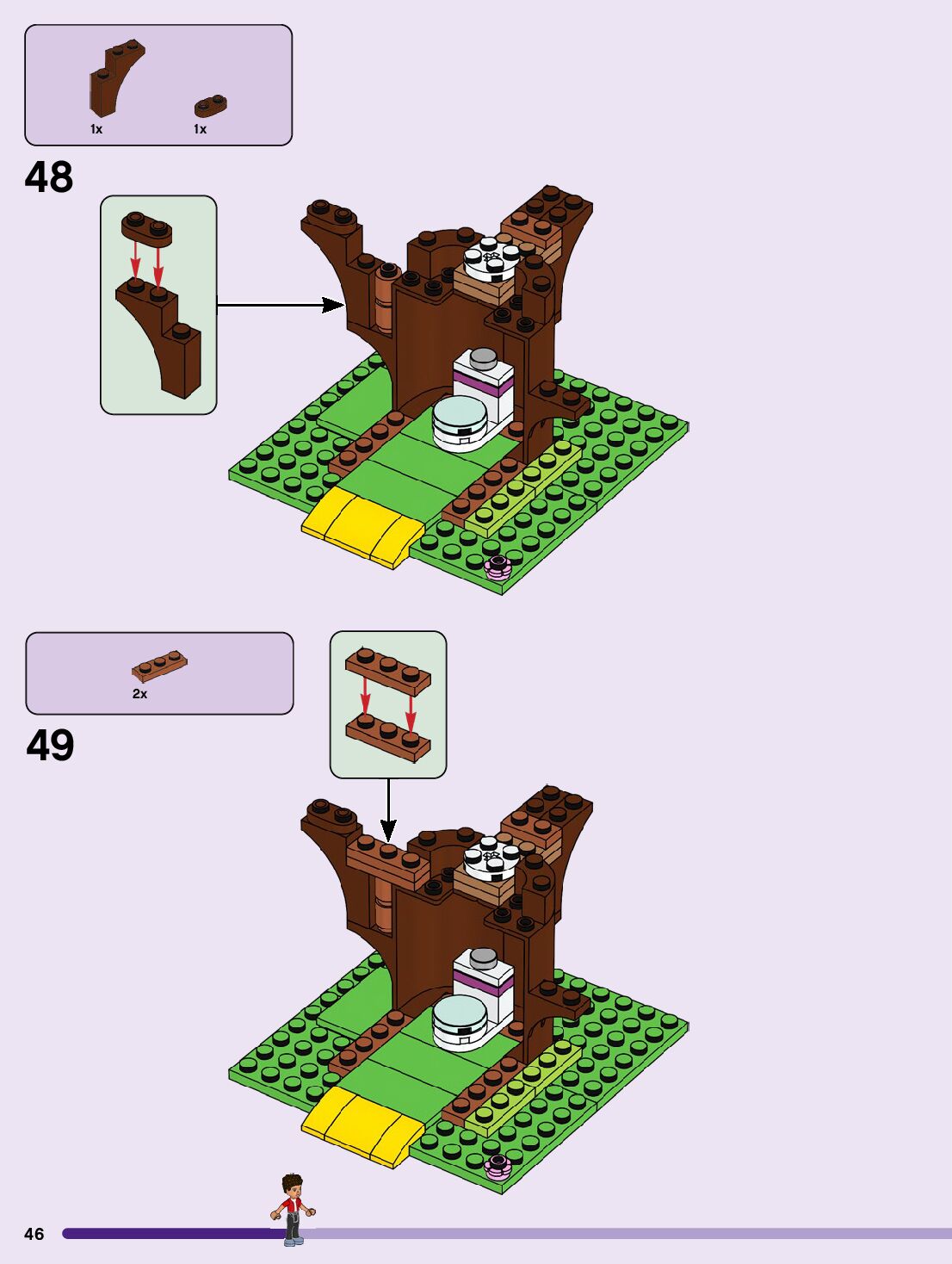 1x 1x

48

2x

49

46