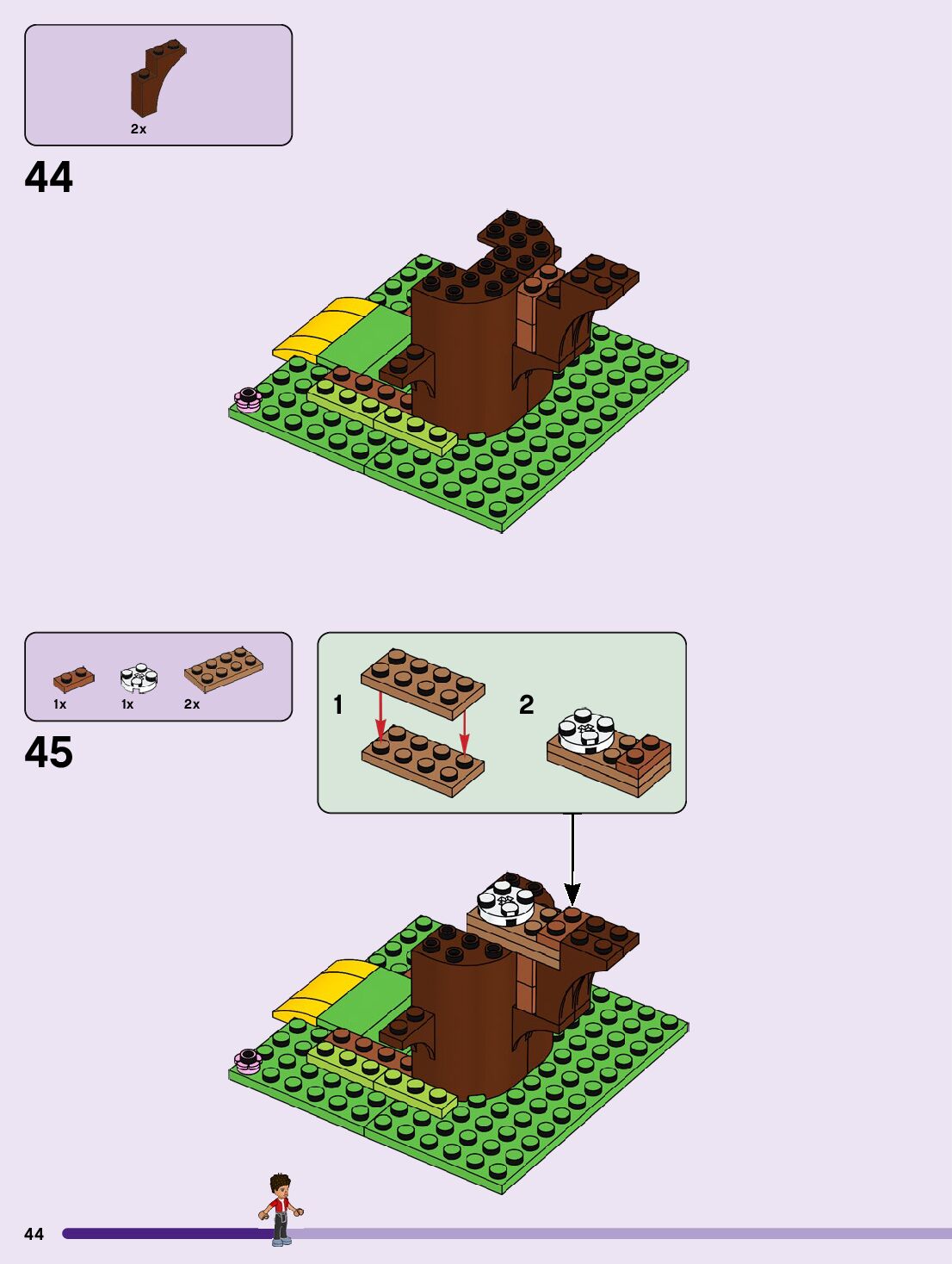 2x

44

1x
1x
2x

45

1

2

44