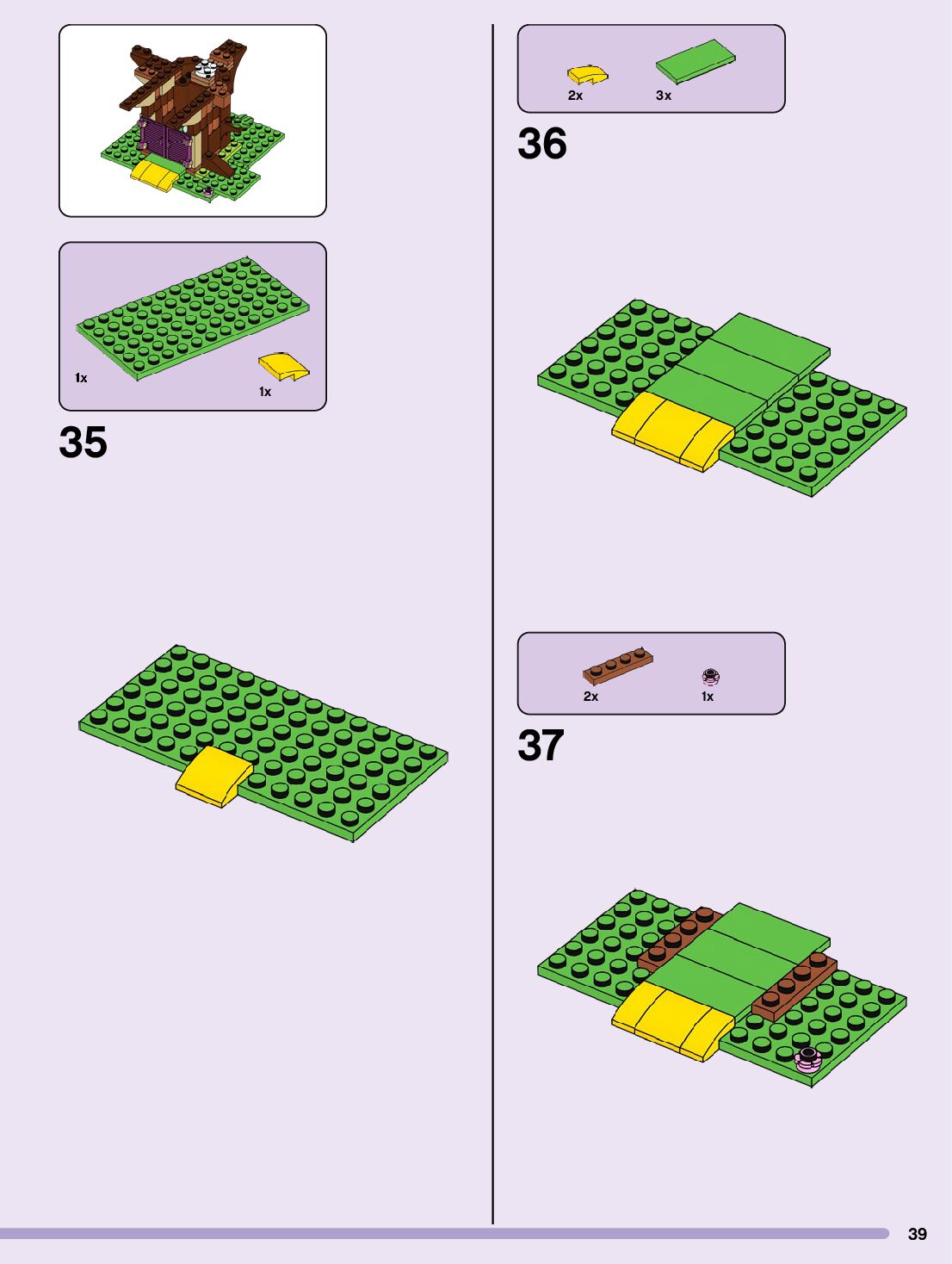 1x

1x

35

2x

3x

36

2x

1x

37

39