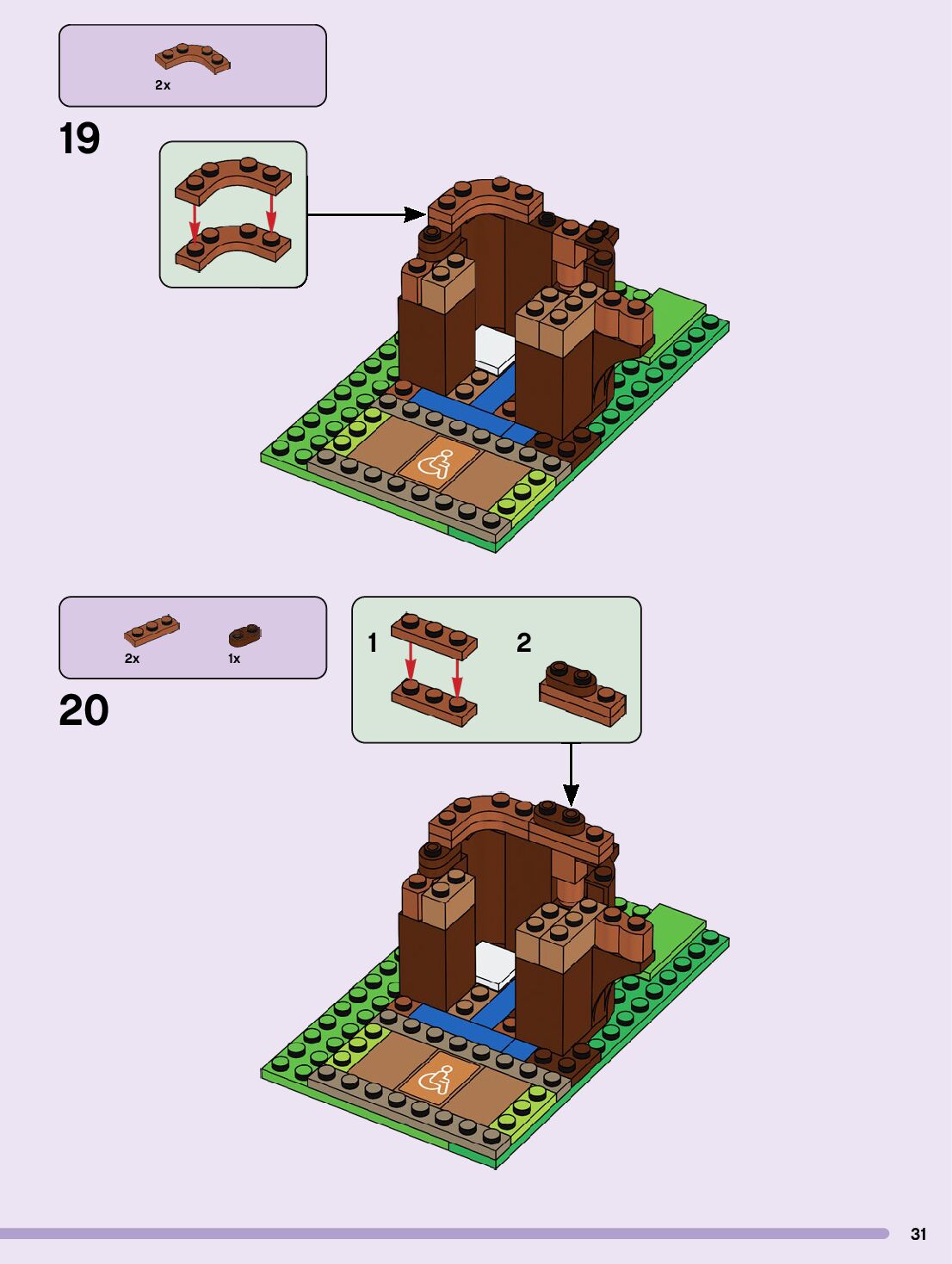 2x

19

2x

1x

20

1

2

31