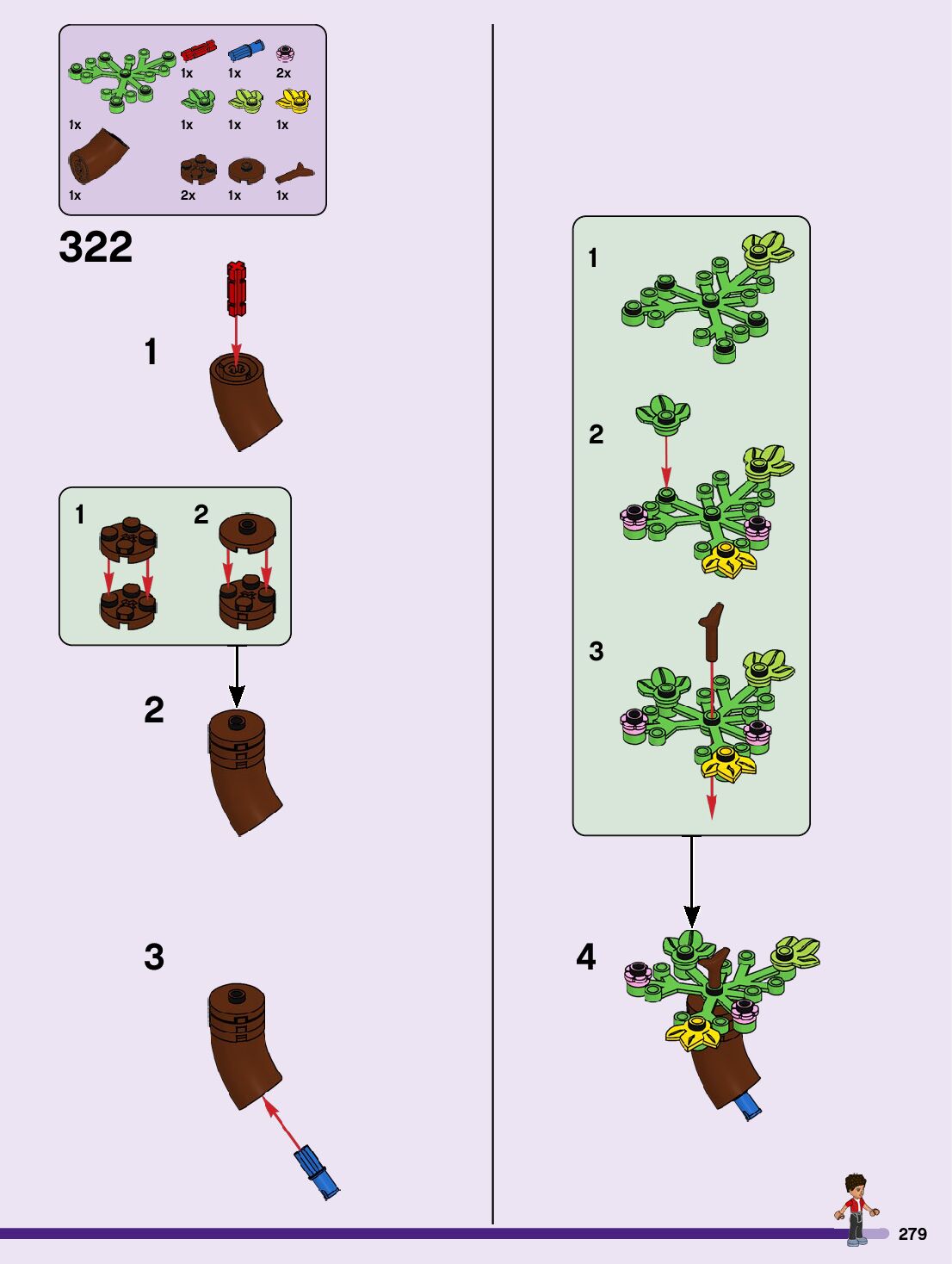 1x 1x 2x
1x 1x 1x 1x
1x 2x 1x 1x

322

1

1 2

2

3

1

2

3

4

279