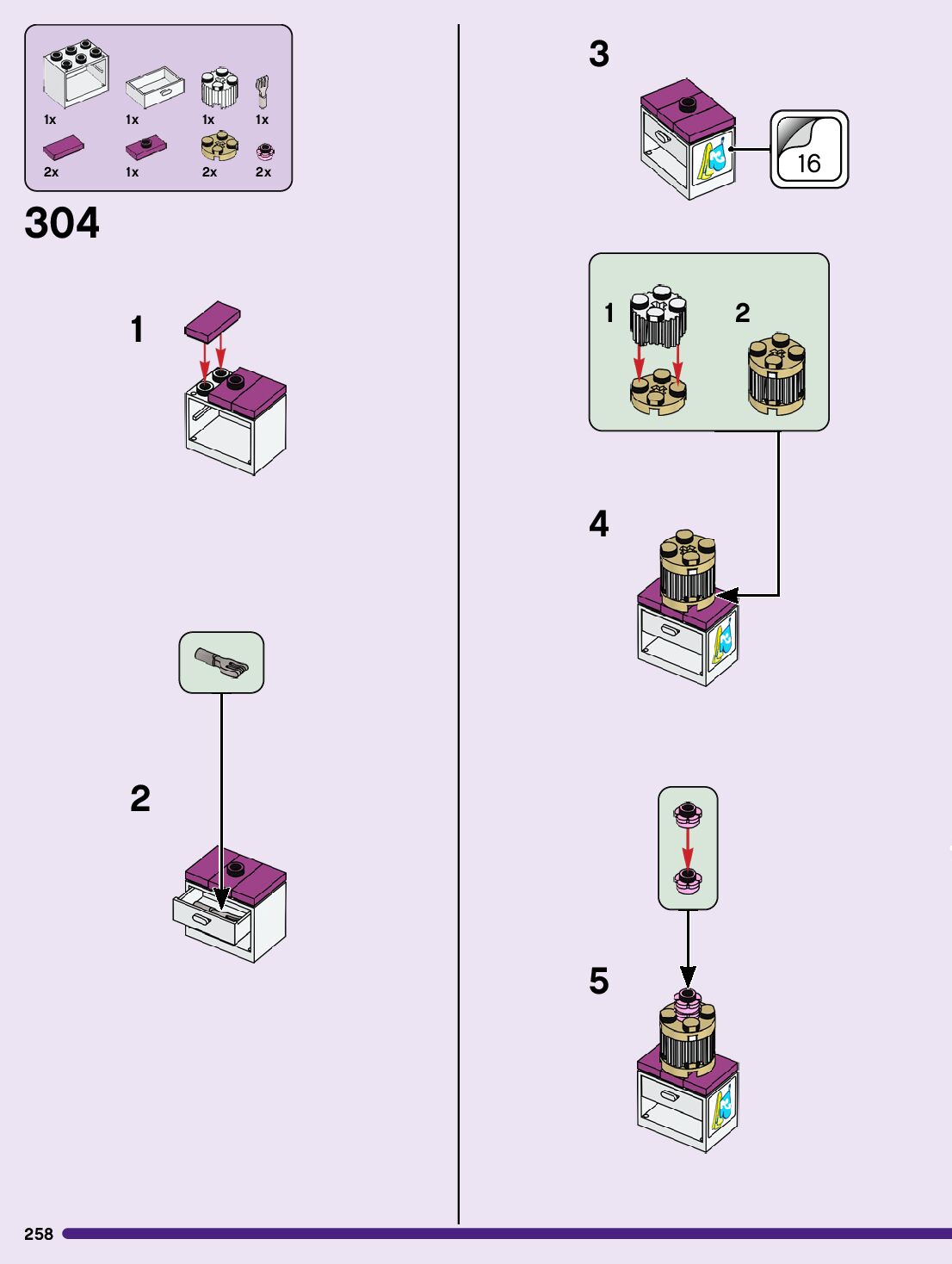 1x 1x 1x 1x
2x 1x 2x 2x

304

1

2

3

16

1 2

4

5

258