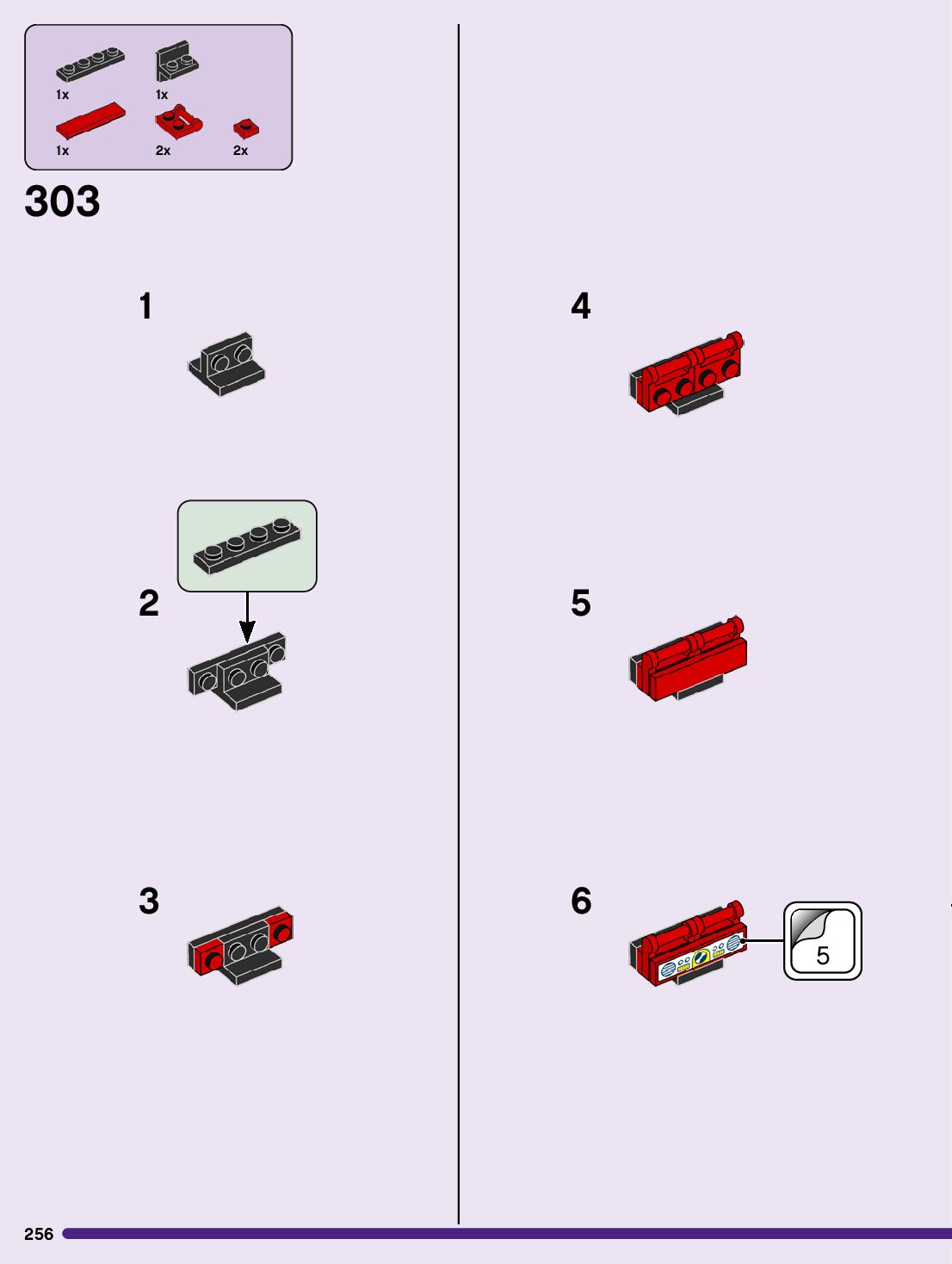 1x
1x
1x
2x
2x

303

1

2

3

4

5

6

5

256