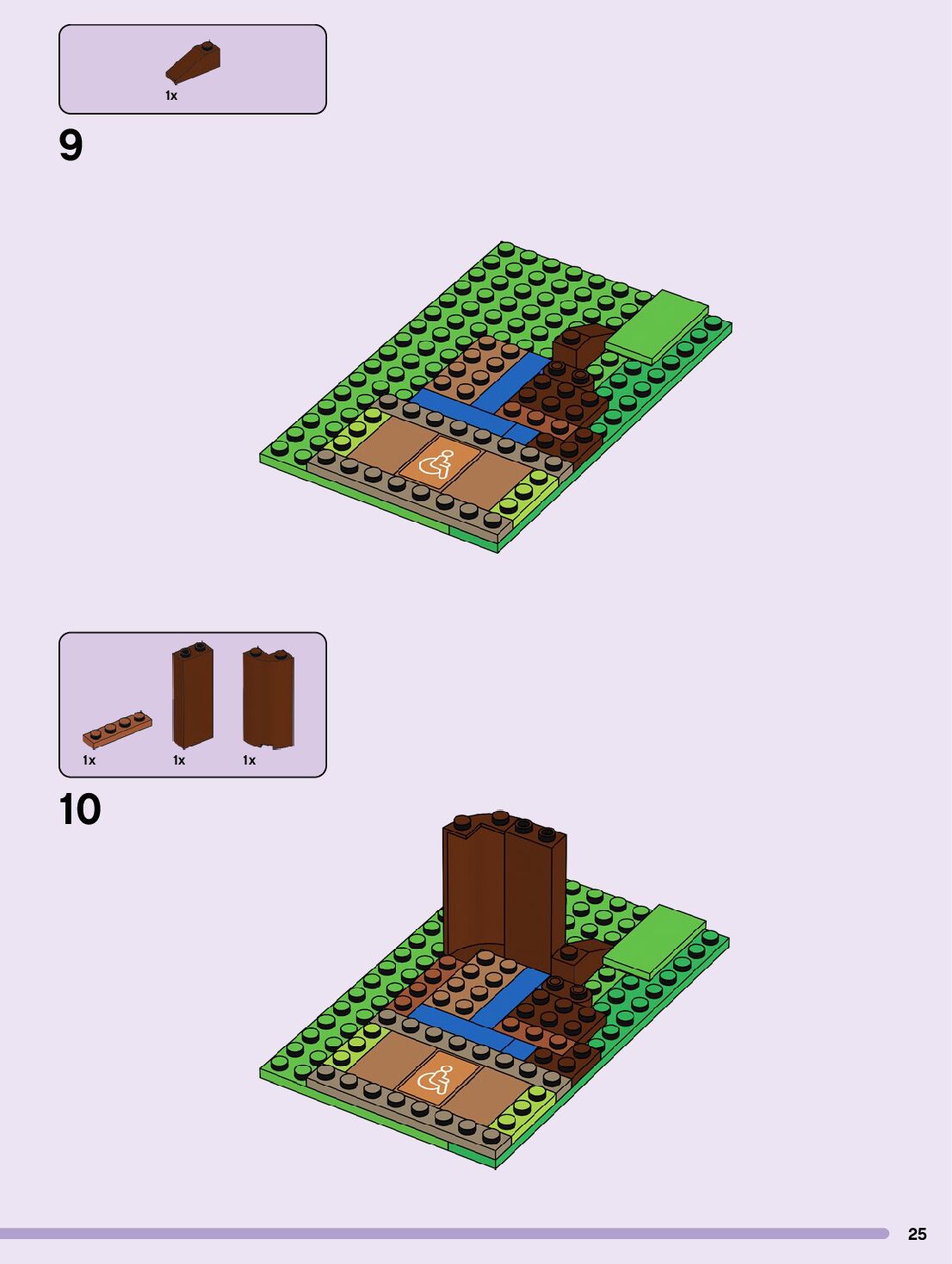 1x

9

1x 1x 1x

10

25