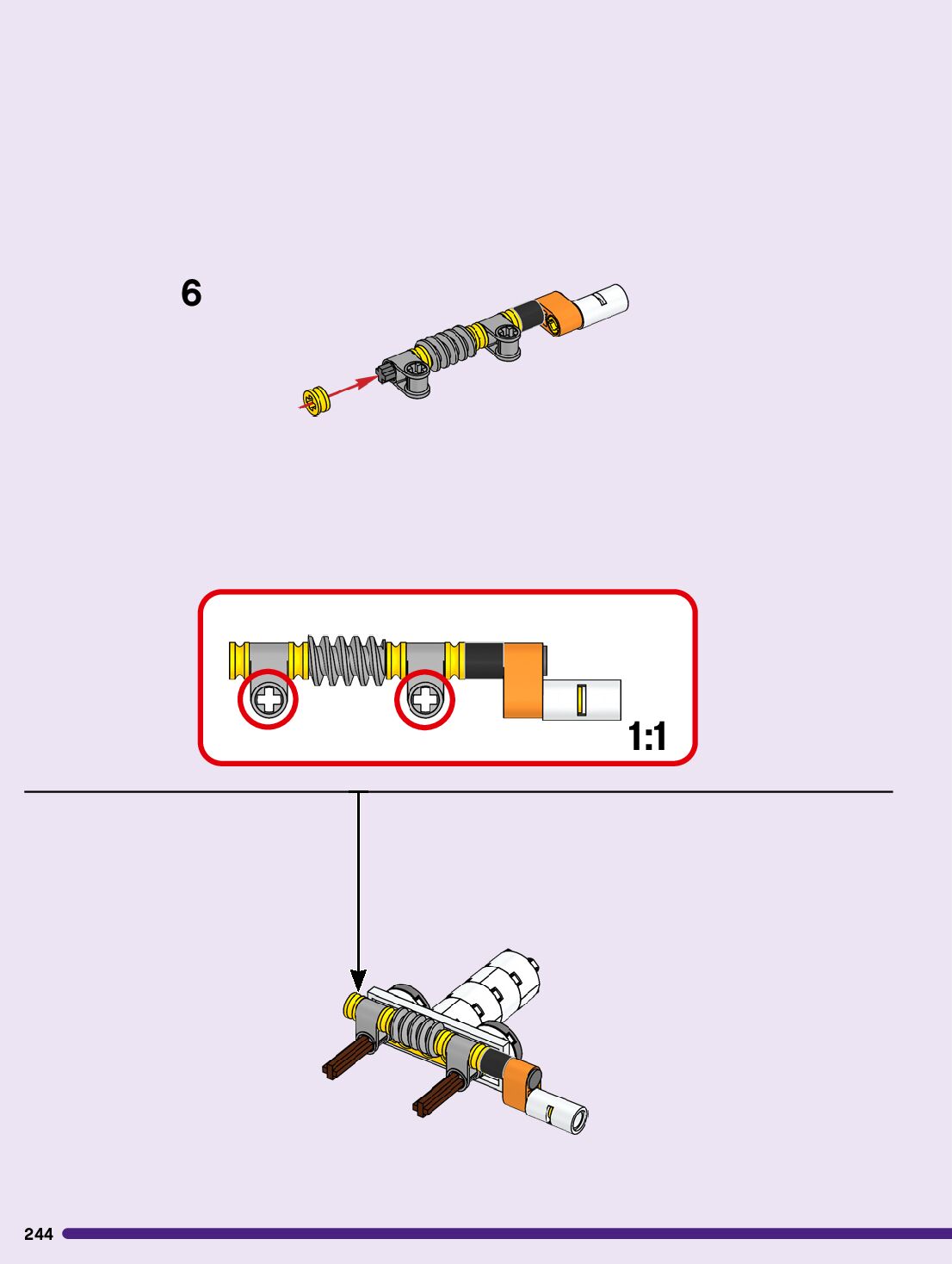 6

1:1

244