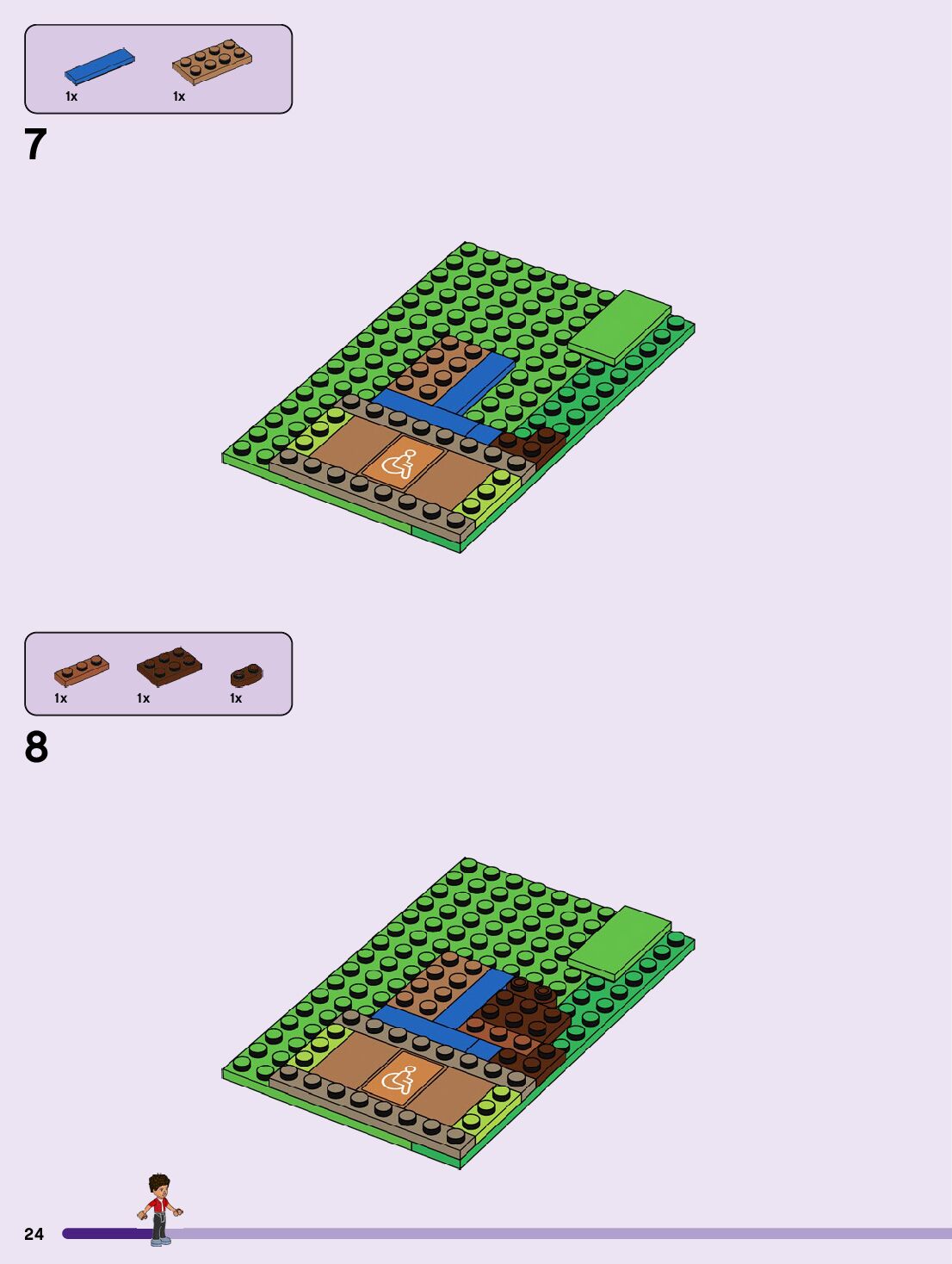 1x 1x

7

1x 1x 1x

8

24