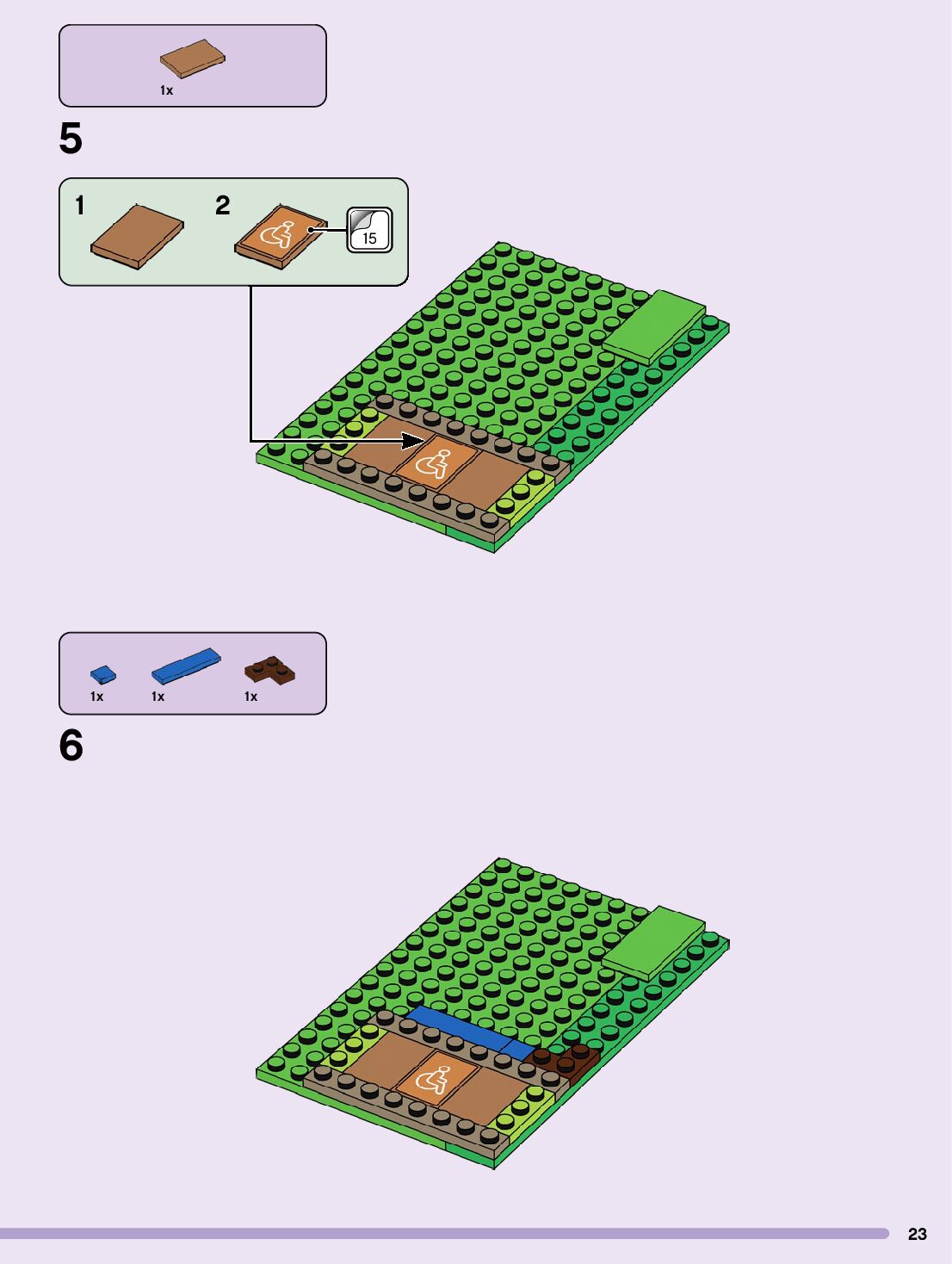 1x

5

1

2

15

1x
1x
1x

6

23