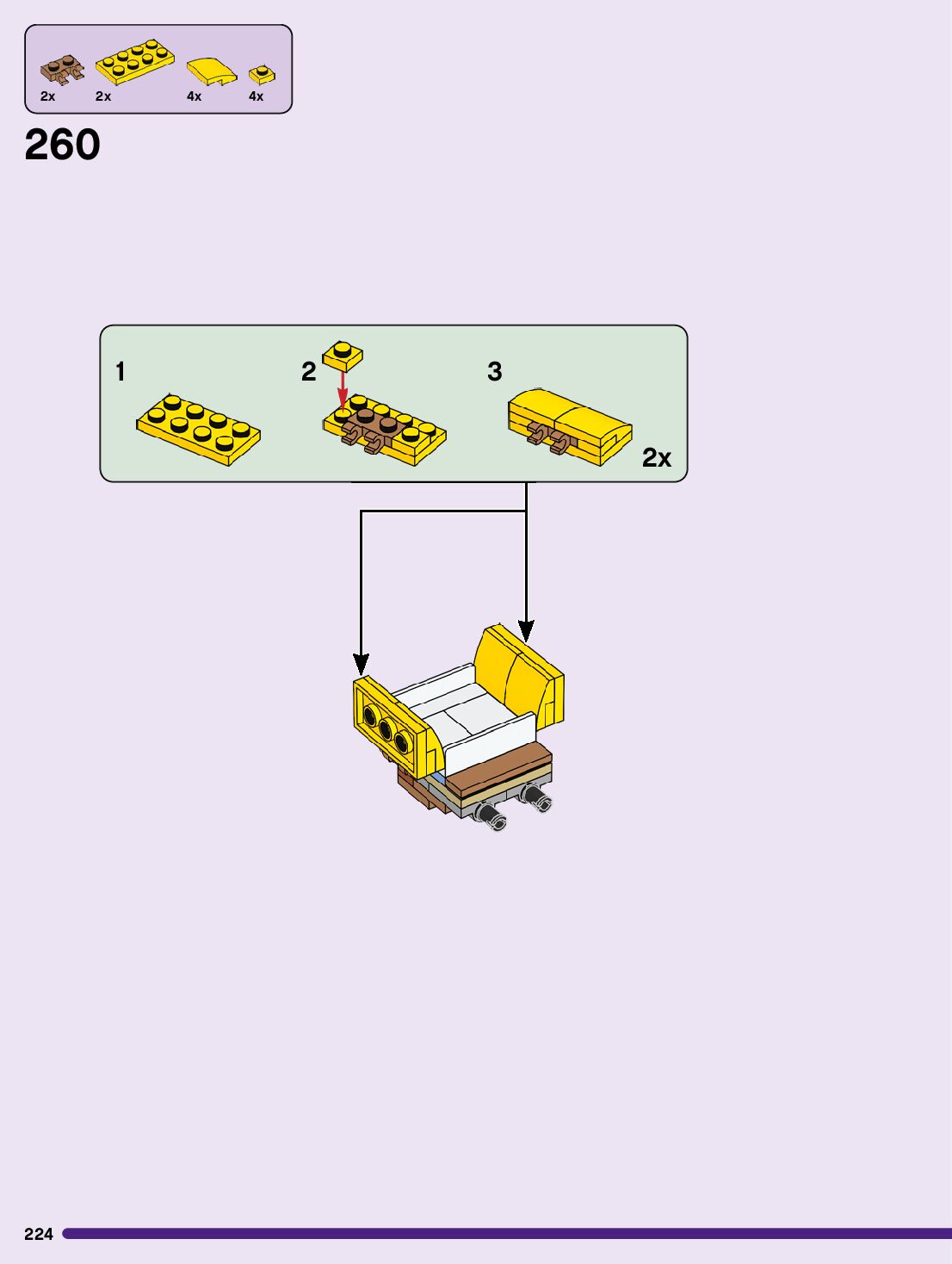 2x 2x 4x 4x

260

1

2

3

2x

224