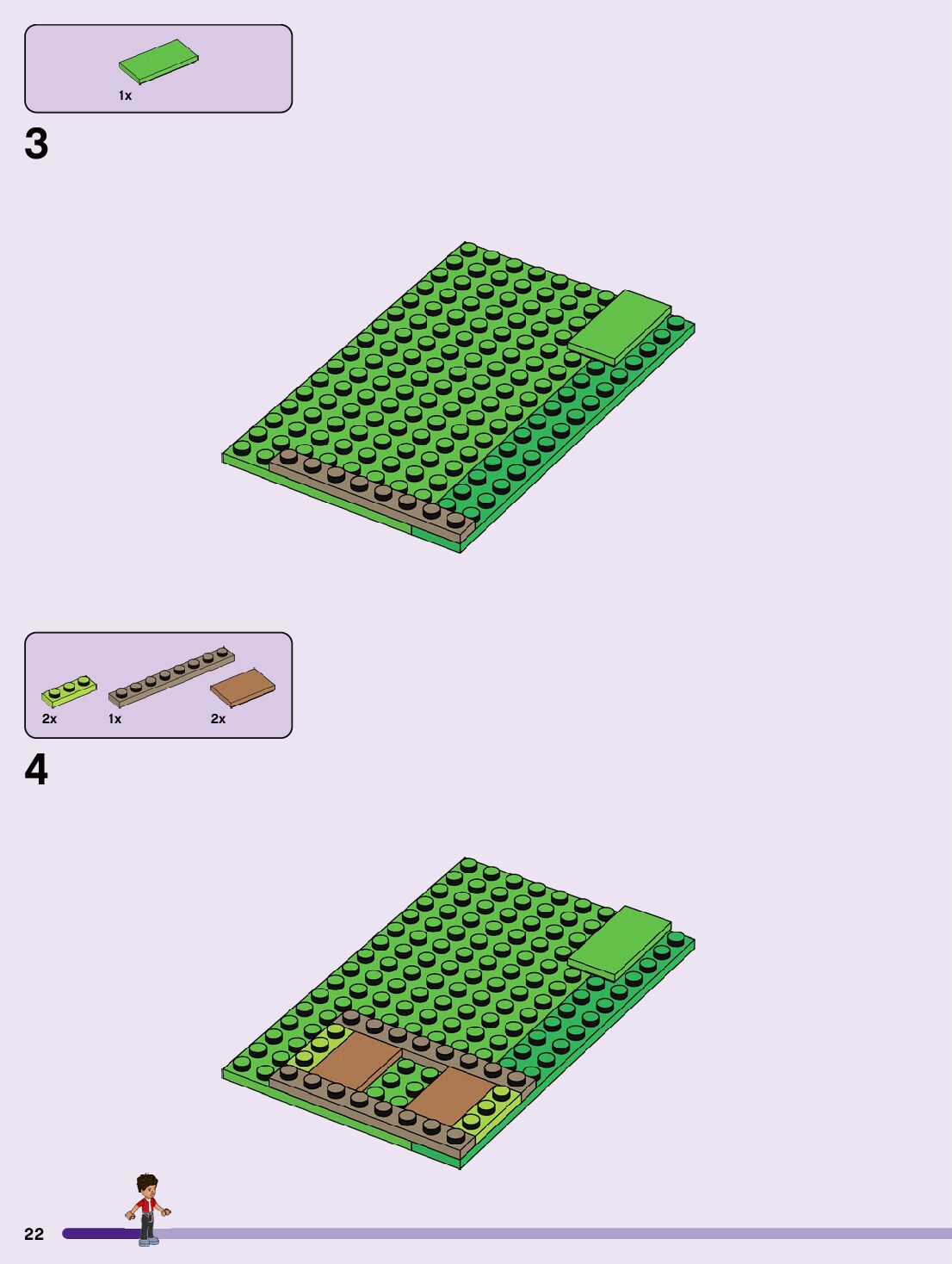 1x

3

2x 1x 2x

4

22