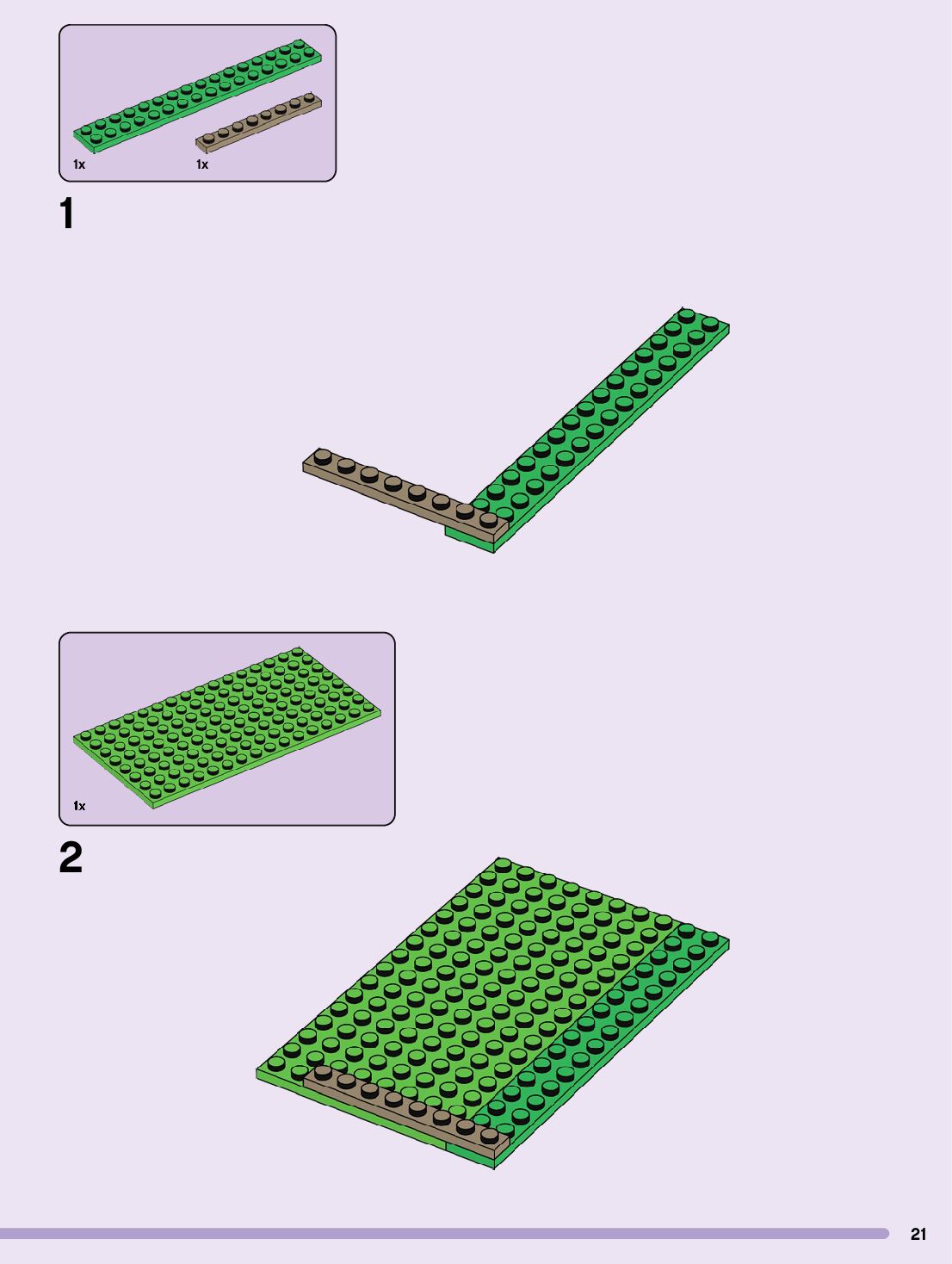 1x
1x

1

1x

2

21