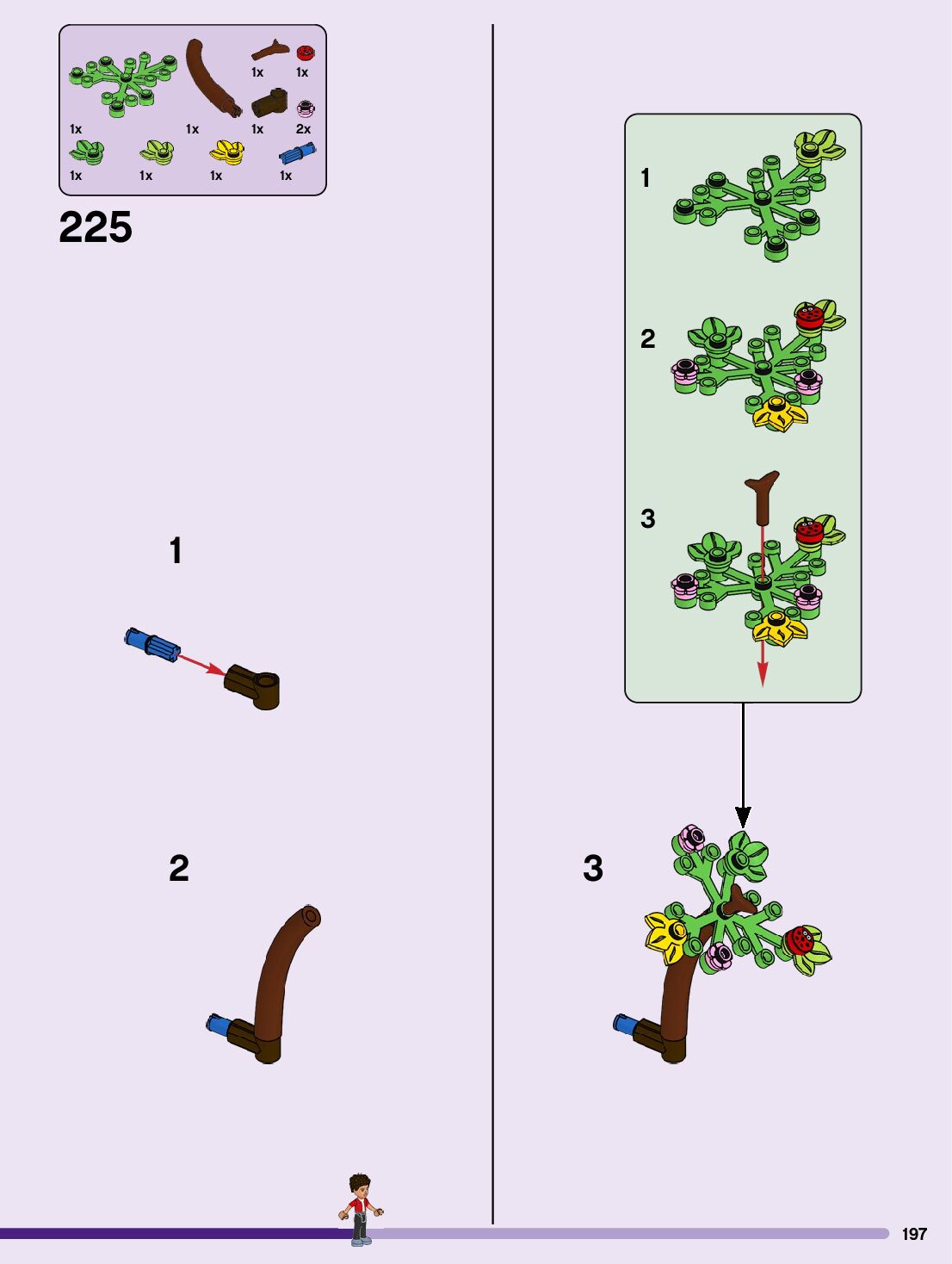 1x 1x
1x 1x 1x 2x
1x 1x 1x 1x

225

1

2

1

2

3

3

197