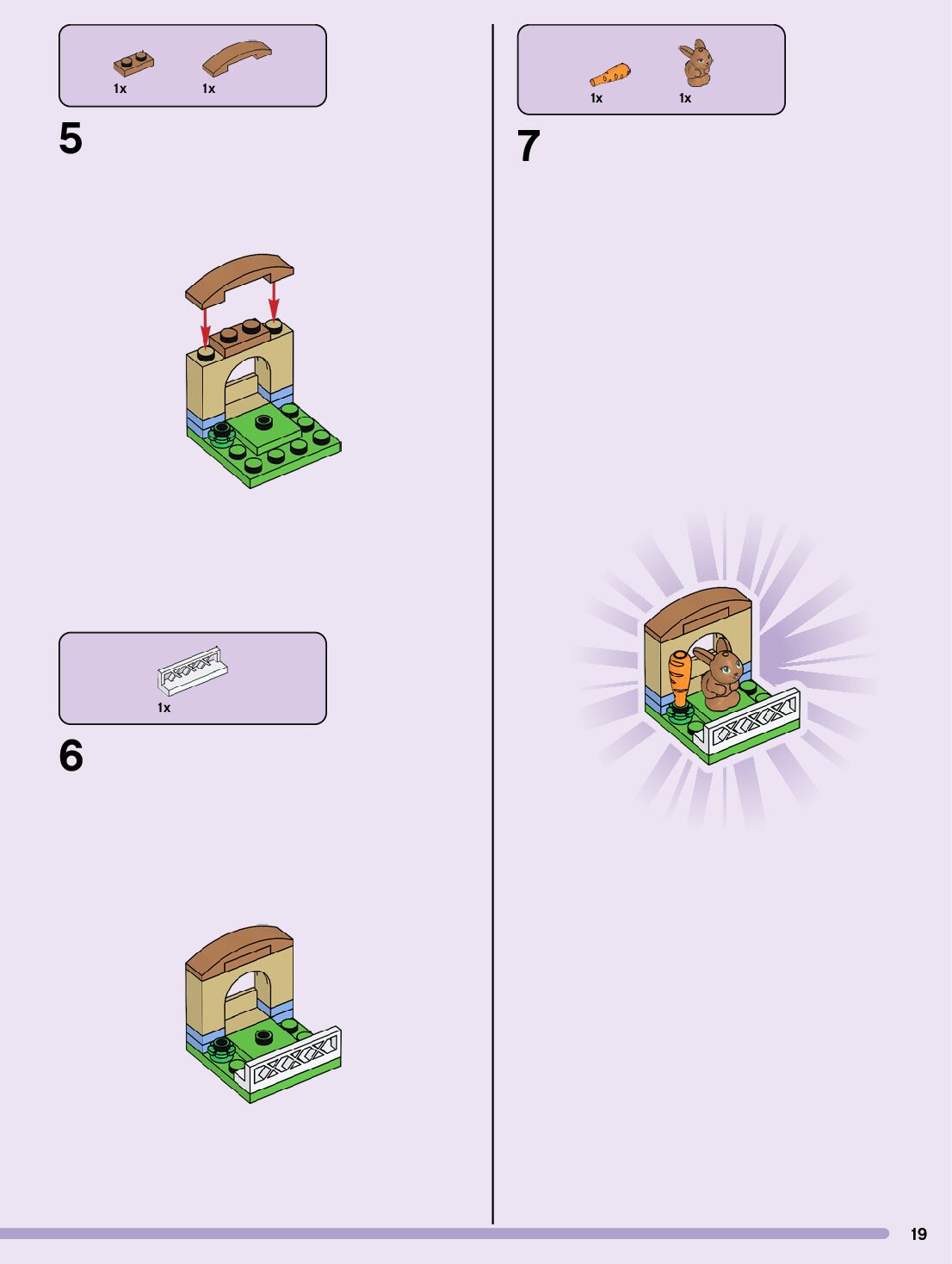 1x 1x

5

1x

6

1x 1x

7

19