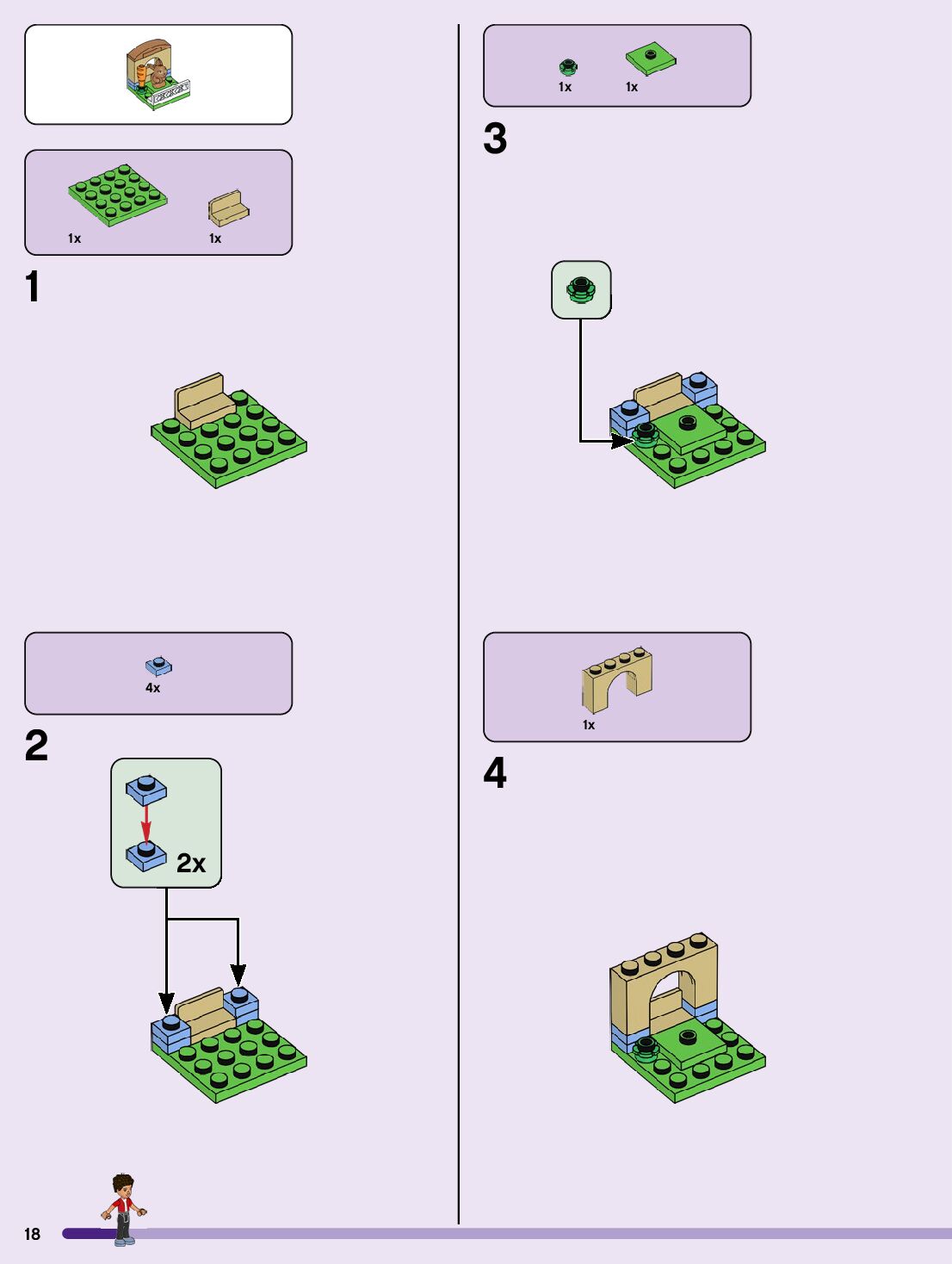 1x 1x

1

4x

2

2x

1x 1x

3

1x

4

18