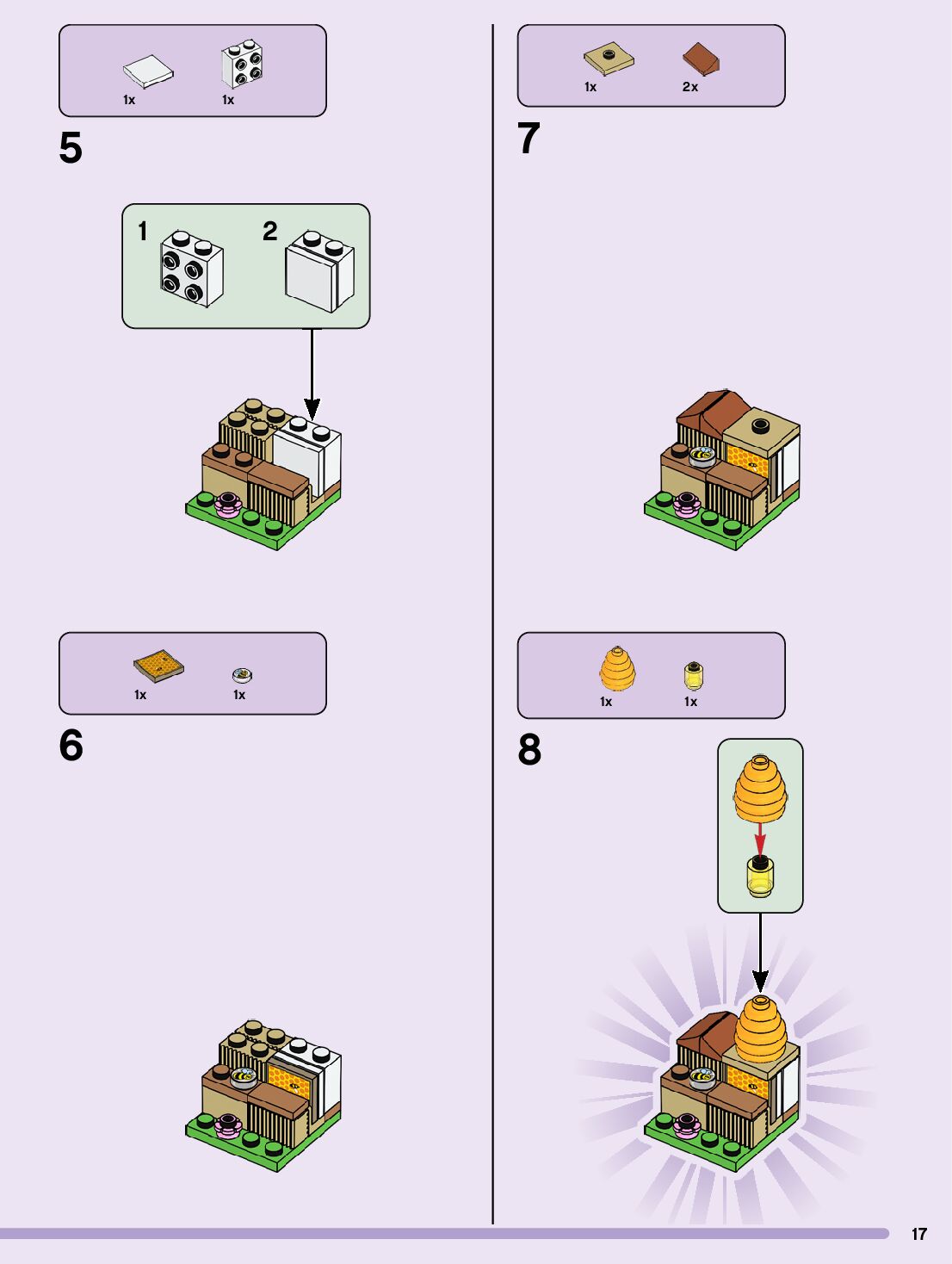 1x 1x

5

1 2

1x 1x

6

1x 2x

7

1x 1x

8

17