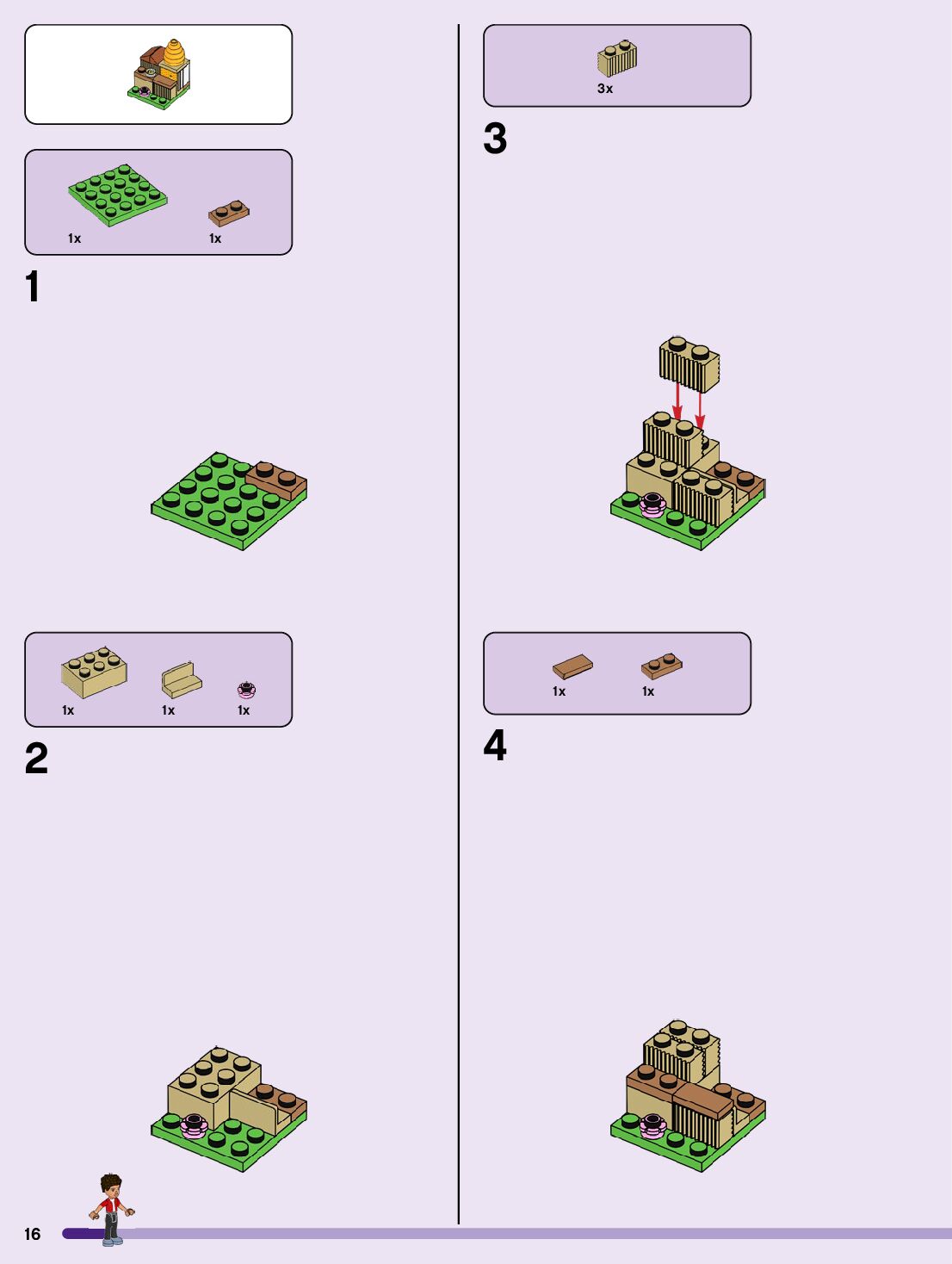 1x 1x

1

1x 1x 1x

2

3x

3

1x 1x

4

16